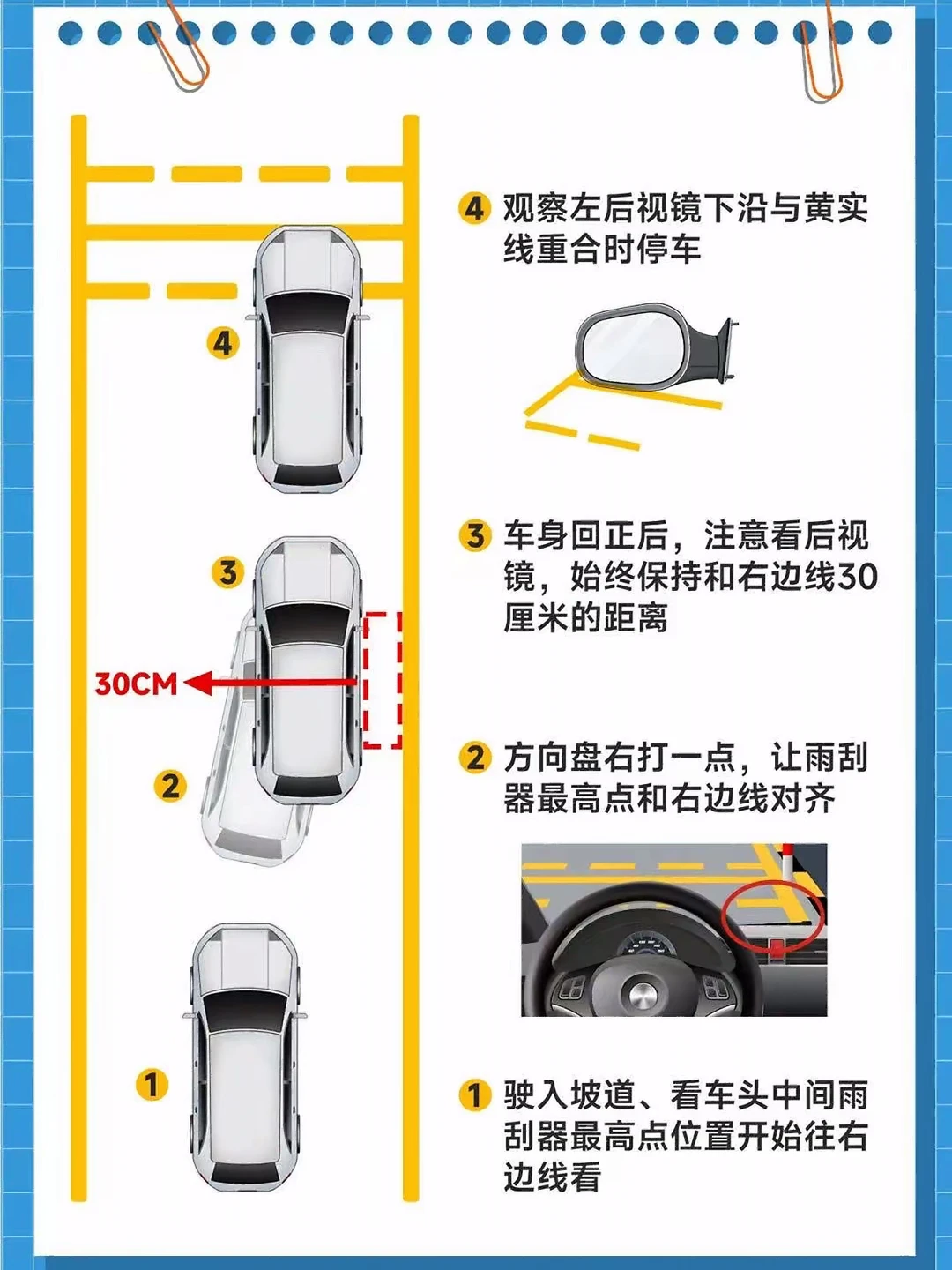 4

3

30CM

2

1

4 观察左后视镜下沿与黄实线重合时停车

3 车身回正后，注意看后视镜，始终保持和右边线30厘米的距离

2 方向盘右打一点，让雨刮器最高点和右边线对齐

1 驶入坡道、看车头中间雨刮器最高点位置开始往右边线看