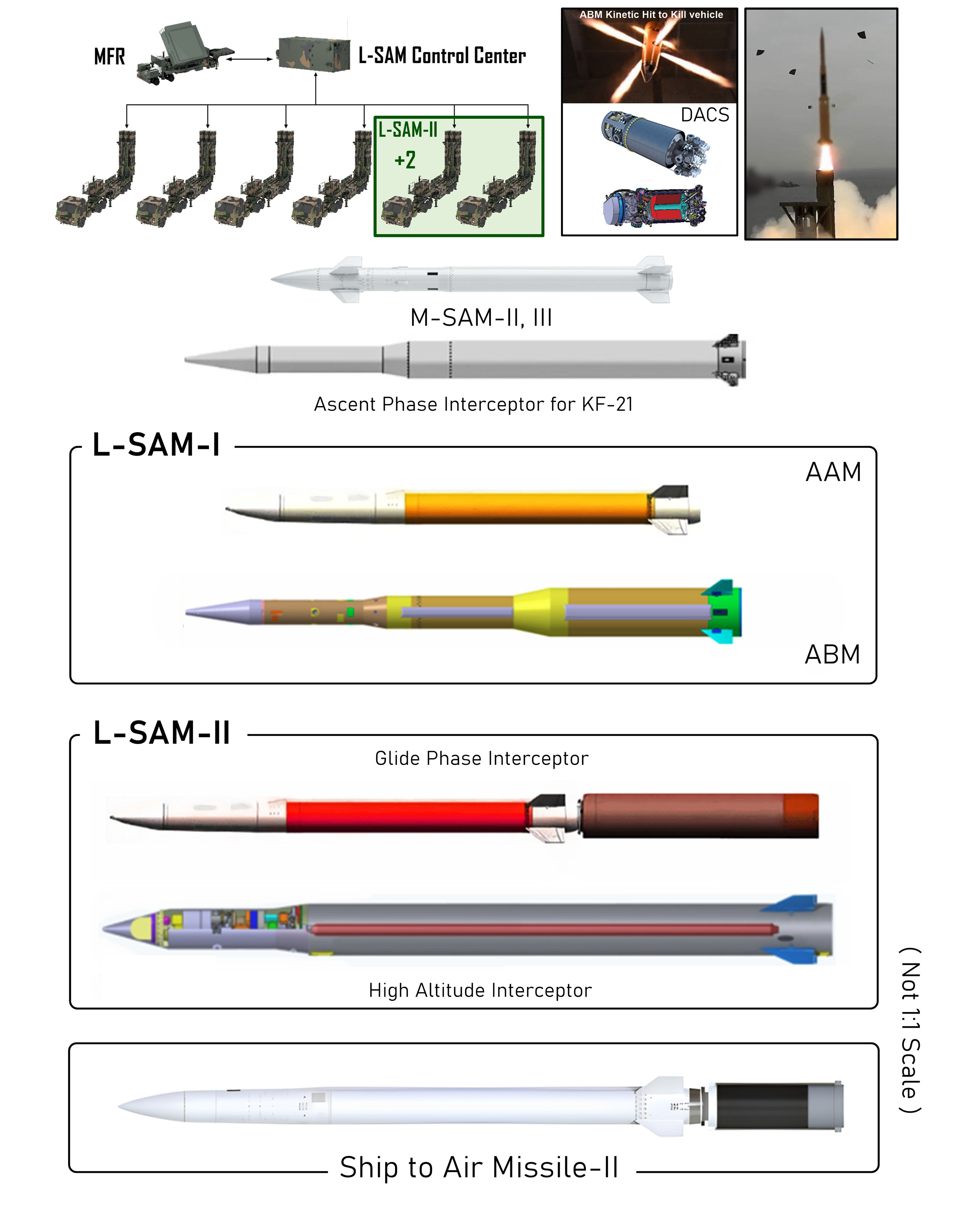 MFR

L-SAM Control Center

L-SAM-II
+2

ABM Kinetic Hit to Kill vehicle

DACS

M-SAM-II, III

Ascent Phase Interceptor for KF-21

L-SAM-I

AAM

ABM

L-SAM-II

Glide Phase Interceptor

High Altitude Interceptor

Ship to Air Missile-II

( Not 1:1 Scale )