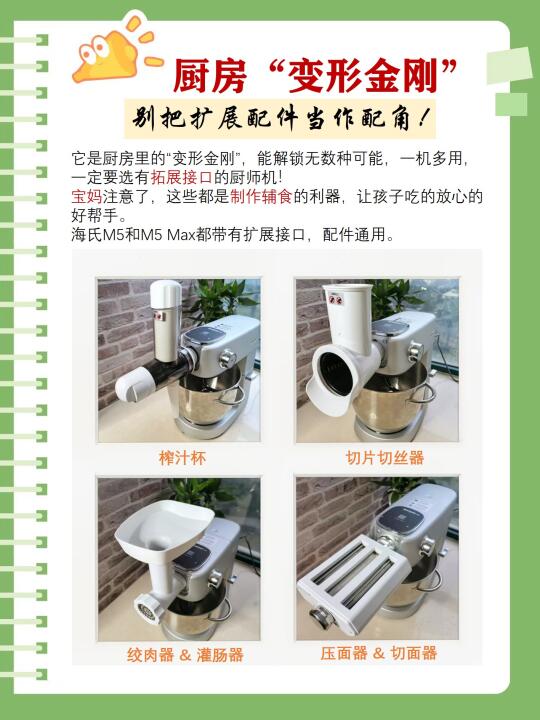 厨房“变形金刚”

别把扩展配件当作配角!

它是厨房里的“变形金刚”，能解锁无数种可能，一机多用，一定要选有拓展接口的厨师机!
宝妈注意了，这些都是制作辅食的利器，让孩子吃的放心的好帮手。
海氏M5和M5 Max都带有扩展接口，配件通用。

榨汁杯

切片切丝器

绞肉器 & 灌肠器

压面器 & 切面器