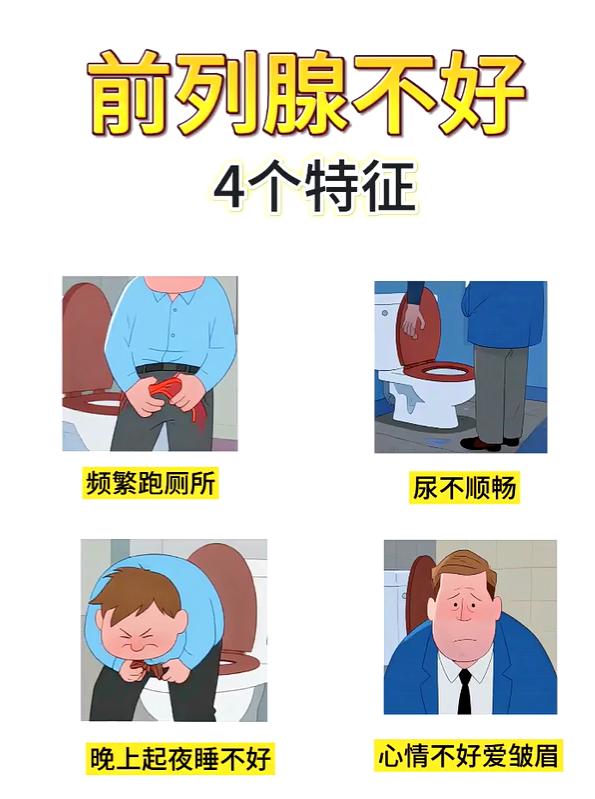 前列腺不好
4个特征

频繁跑厕所

尿不顺畅

晚上起夜睡不好

心情不好爱皱眉