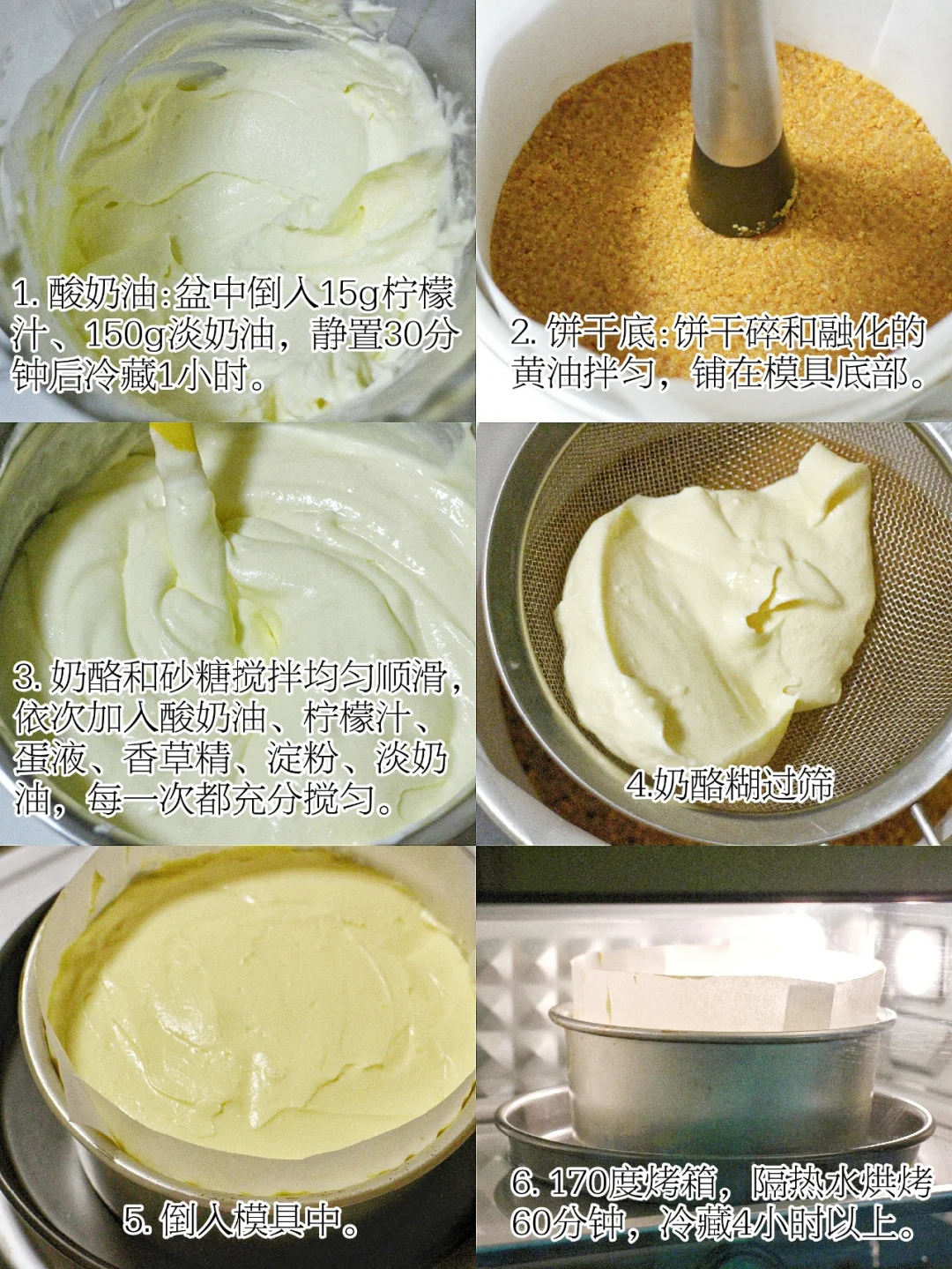 1. 酸奶油:盆中倒入15g柠檬汁、150g淡奶油，静置30分钟后冷藏1小时。

2. 饼干底:饼干碎和融化的黄油拌匀，铺在模具底部。

3. 奶酪和砂糖搅拌均匀顺滑，依次加入酸奶油、柠檬汁、蛋液、香草精、淀粉、淡奶油，每一次都充分搅匀。

4.奶酪糊过筛

5. 倒入模具中。

6. 170度烤箱，隔热水烘烤60分钟，冷藏4小时以上。