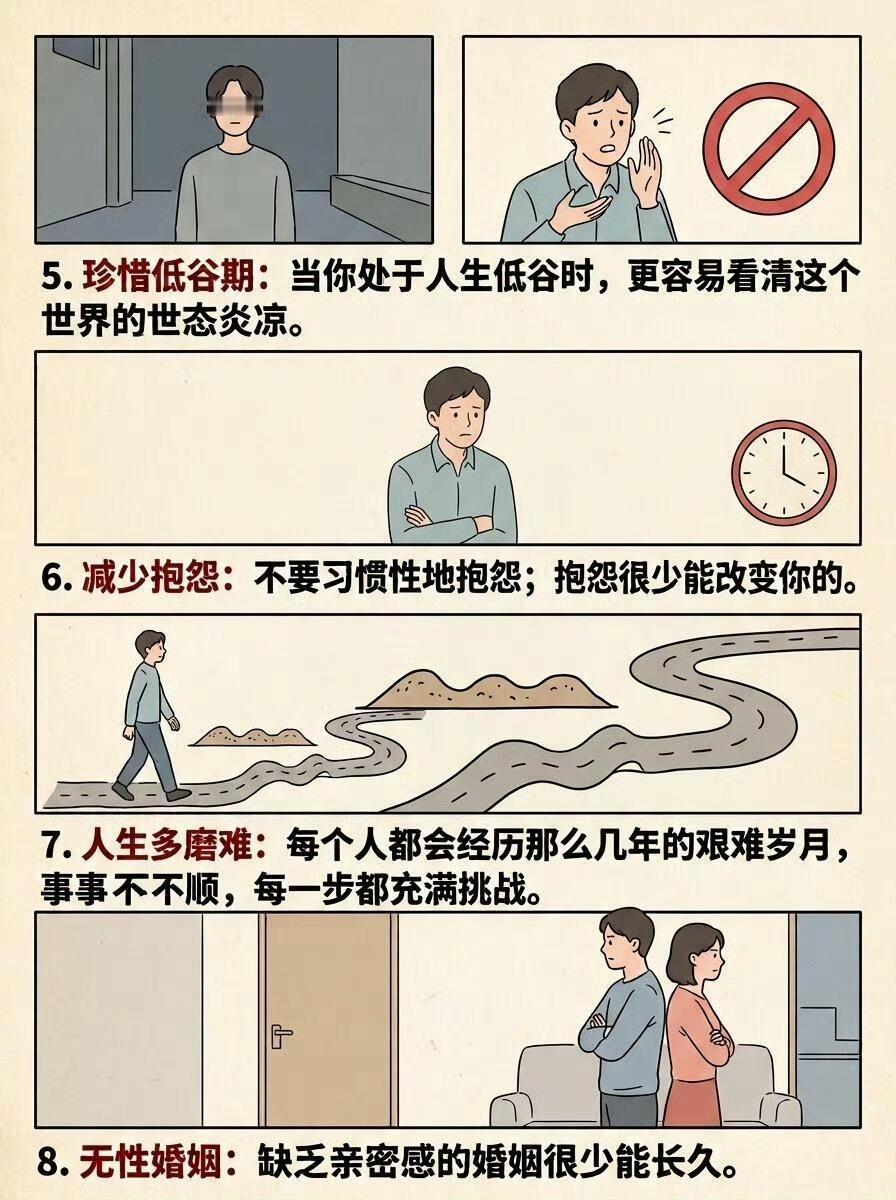 5. 珍惜低谷期：当你处于人生低谷时，更容易看清这个世界的世态炎凉。

6. 减少抱怨：不要习惯性地抱怨；抱怨很少能改变你的。

7. 人生多磨难：每个人都会经历那么几年的艰难岁月，事事不不顺，每一步都充满挑战。

8. 无性婚姻：缺乏亲密感的婚姻很少能长久。