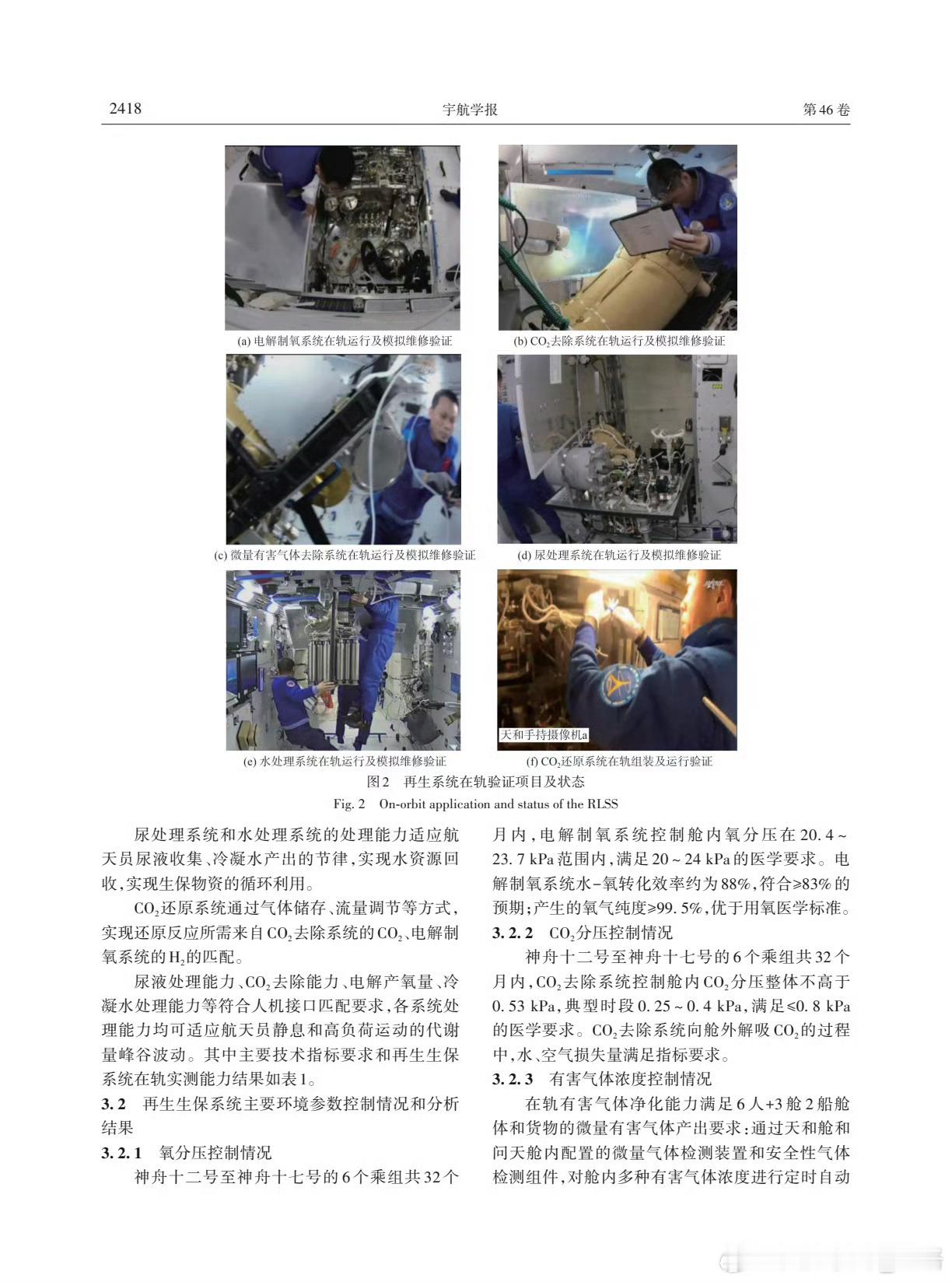 2418 宇航学报 第46卷

(a) 电解制氧系统在轨运行及模拟维修验证

(b) $CO_2$去除系统在轨运行及模拟维修验证

(c) 微量有害气体去除系统在轨运行及模拟维修验证

(d) 尿处理系统在轨运行及模拟维修验证

(e) 水处理系统在轨运行及模拟维修验证

天和手持摄像机a

(f) $CO_2$还原系统在轨组装及运行验证

图2 再生系统在轨验证项目及状态

Fig. 2 On-orbit application and status of the RLSS

尿处理系统和水处理系统的处理能力适应航天员尿液收集、冷凝水产出的节律，实现水资源回收，实现生保物资的循环利用。

$CO_2$还原系统通过气体储存、流量调节等方式，实现还原反应所需来自$CO_2$去除系统的$CO_2$、电解制氧系统的$H_2$的匹配。

尿液处理能力、$CO_2$去除能力、电解产氧量、冷凝水处理能力等符合人机接口匹配要求，各系统处理能力均可适应航天员静息和高负荷运动的代谢量峰谷波动。其中主要技术指标要求和再生生保系统在轨实测能力结果如表1。

3.2 再生生保系统主要环境参数控制情况和分析结果

3.2.1 氧分压控制情况

神舟十二号至神舟十七号的6个乘组共32个月内，电解制氧系统控制舱内氧分压在20.4～23.7 kPa范围内，满足20～24 kPa的医学要求。电解制氧系统水-氧转化效率约为88%，符合≥83%的预期；产生的氧气纯度≥99.5%，优于用氧医学标准。

3.2.2 $CO_2$分压控制情况

神舟十二号至神舟十七号的6个乘组共32个月内，$CO_2$去除系统控制舱内$CO_2$分压整体不高于0.53 kPa，典型时段0.25～0.4 kPa，满足≤0.8 kPa的医学要求。$CO_2$去除系统向舱外解吸$CO_2$的过程中，水、空气损失量满足指标要求。

3.2.3 有害气体浓度控制情况

在轨有害气体净化能力满足6人+3舱2船舱体和货物的微量有害气体产出要求：通过天和舱和问天舱内配置的微量气体检测装置和安全性气体检测组件，对舱内多种有害气体浓度进行定时自动