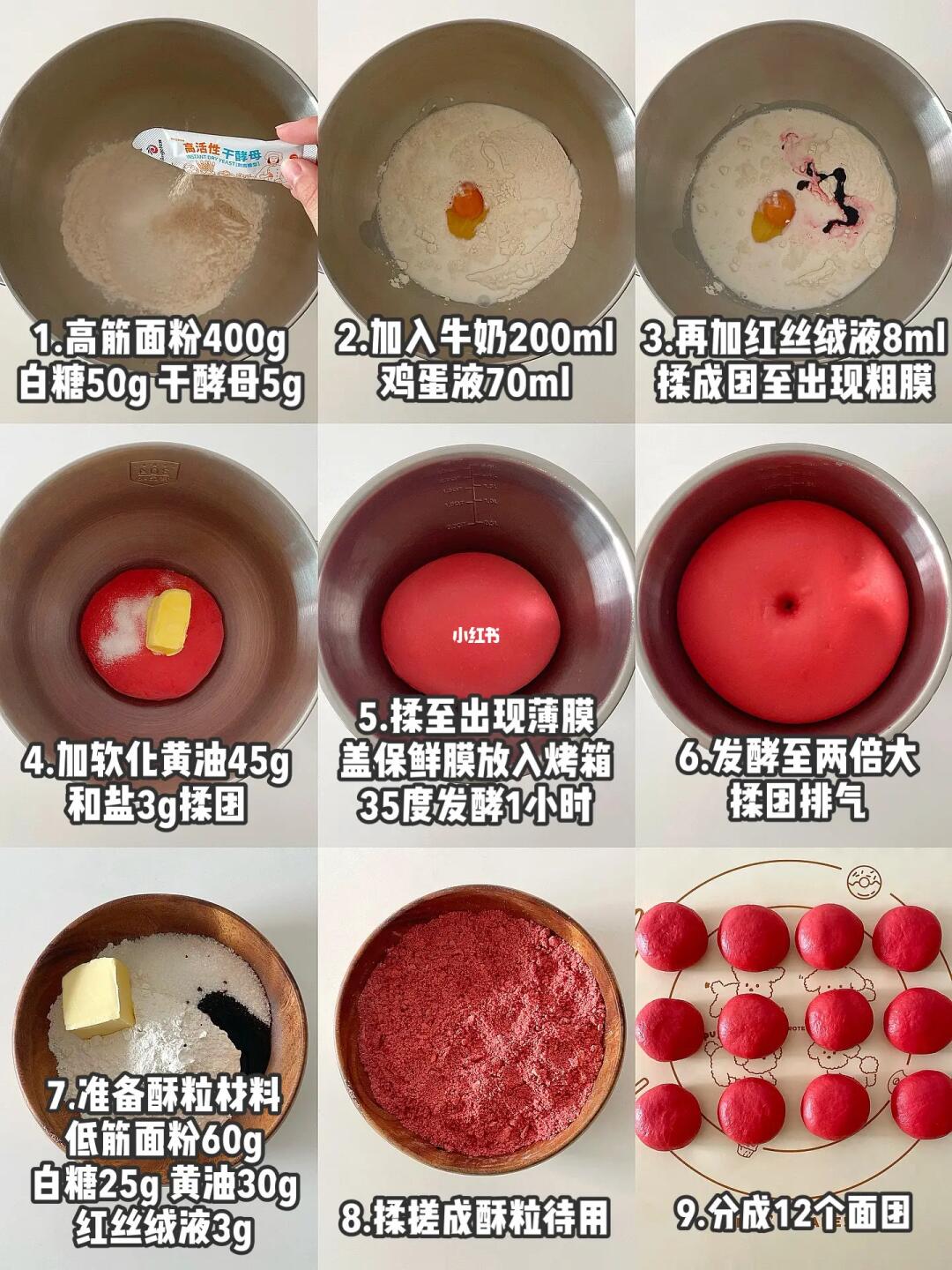 高活性干酵母
INSTANT DRY YEAST

1.高筋面粉400g
白糖50g 干酵母5g

2.加入牛奶200ml
鸡蛋液70ml

3.再加红丝绒液8ml
揉成团至出现粗膜

4.加软化黄油45g
和盐3g揉团

小红书

5.揉至出现薄膜
盖保鲜膜放入烤箱
35度发酵1小时

6.发酵至两倍大
揉团排气

7.准备酥粒材料
低筋面粉60g
白糖25g 黄油30g
红丝绒液3g

8.揉搓成酥粒待用

9.分成12个面团