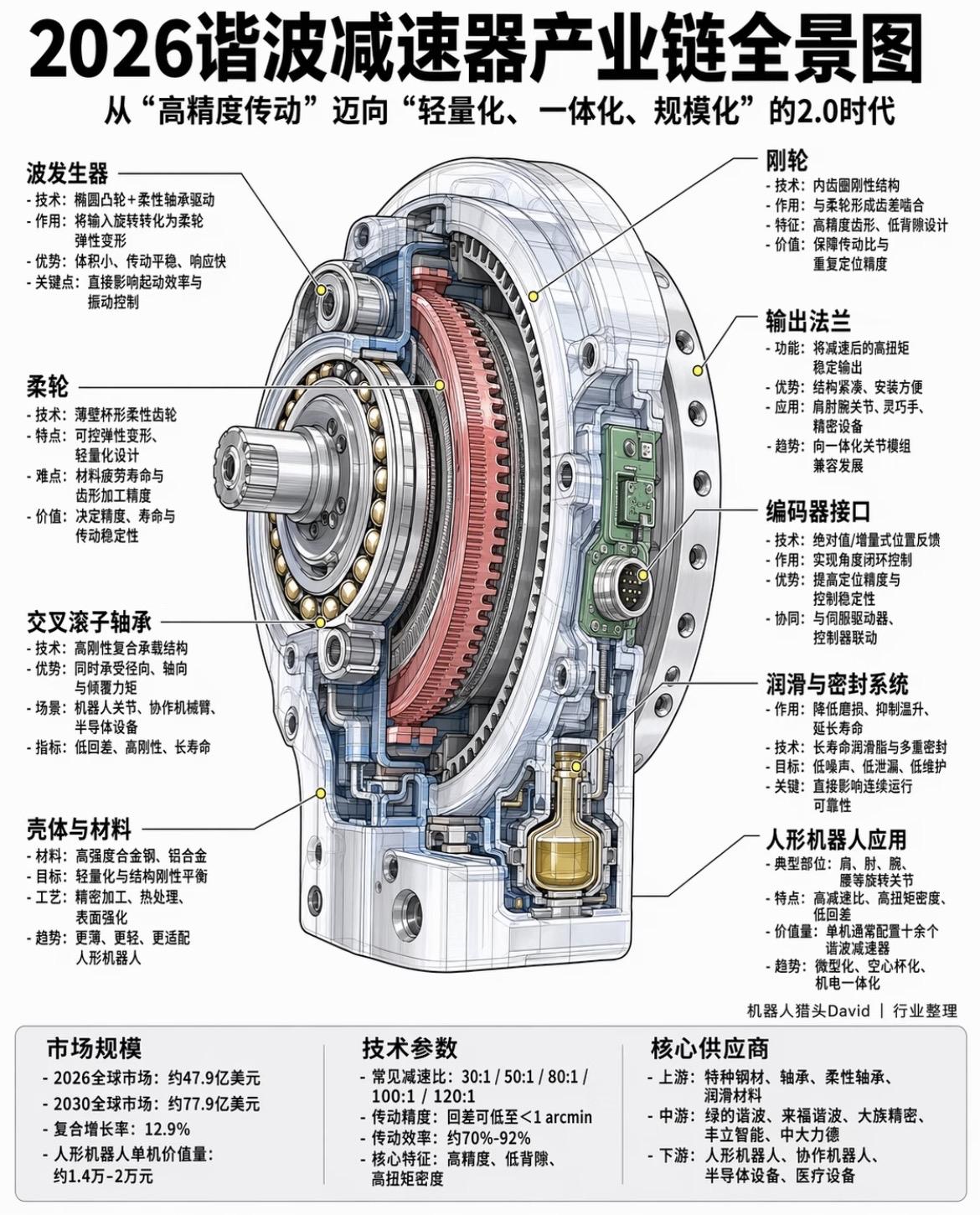 2026谐波减速器产业链全景图

从“高精度传动”迈向“轻量化、一体化、规模化”的2.0时代

波发生器
- 技术：椭圆凸轮+柔性轴承驱动
- 作用：将输入旋转转化为柔轮弹性变形
- 优势：体积小、传动平稳、响应快
- 关键点：直接影响起动效率与振动控制

柔轮
- 技术：薄壁杯形柔性齿轮
- 特点：可控弹性变形、轻量化设计
- 难点：材料疲劳寿命与齿形加工精度
- 价值：决定精度、寿命与传动稳定性

交叉滚子轴承
- 技术：高刚性复合承载结构
- 优势：同时承受径向、轴向与倾覆力矩
- 场景：机器人关节、协作机械臂、半导体设备
- 指标：低回差、高刚性、长寿命

壳体与材料
- 材料：高强度合金钢、铝合金
- 目标：轻量化与结构刚性平衡
- 工艺：精密加工、热处理、表面强化
- 趋势：更薄、更轻、更适配人形机器人

刚轮
- 技术：内齿圈刚性结构
- 作用：与柔轮形成齿差啮合
- 特征：高精度齿形、低背隙设计
- 价值：保障传动比与重复定位精度

输出法兰
- 功能：将减速后的高扭矩稳定输出
- 优势：结构紧凑、安装方便
- 应用：肩肘腕关节、灵巧手、精密设备
- 趋势：向一体化关节模组兼容发展

编码器接口
- 技术：绝对值/增量式位置反馈
- 作用：实现角度闭环控制
- 优势：提高定位精度与控制稳定性
- 协同：与伺服驱动器、控制器联动

润滑与密封系统
- 作用：降低磨损、抑制温升、延长寿命
- 技术：长寿命润滑脂与多重密封
- 目标：低噪声、低泄漏、低维护
- 关键：直接影响连续运行可靠性

人形机器人应用
- 典型部位：肩、肘、腕、腰等旋转关节
- 特点：高减速比、高扭矩密度、低回差
- 价值量：单机通常配置十余个谐波减速器
- 趋势：微型化、空心杯化、机电一体化

机器人猎头David | 行业整理

市场规模
- 2026全球市场：约47.9亿美元
- 2030全球市场：约77.9亿美元
- 复合增长率：12.9%
- 人形机器人单机价值量：约1.4万-2万元

技术参数
- 常见减速比：30:1 / 50:1 / 80:1 / 100:1 / 120:1
- 传动精度：回差可低至<1 arcmin
- 传动效率：约70%-92%
- 核心特征：高精度、低背隙、高扭矩密度

核心供应商
- 上游：特种钢材、轴承、柔性轴承、润滑材料
- 中游：绿的谐波、来福谐波、大族精密、丰立智能、中大力德
- 下游：人形机器人、协作机器人、半导体设备、医疗设备