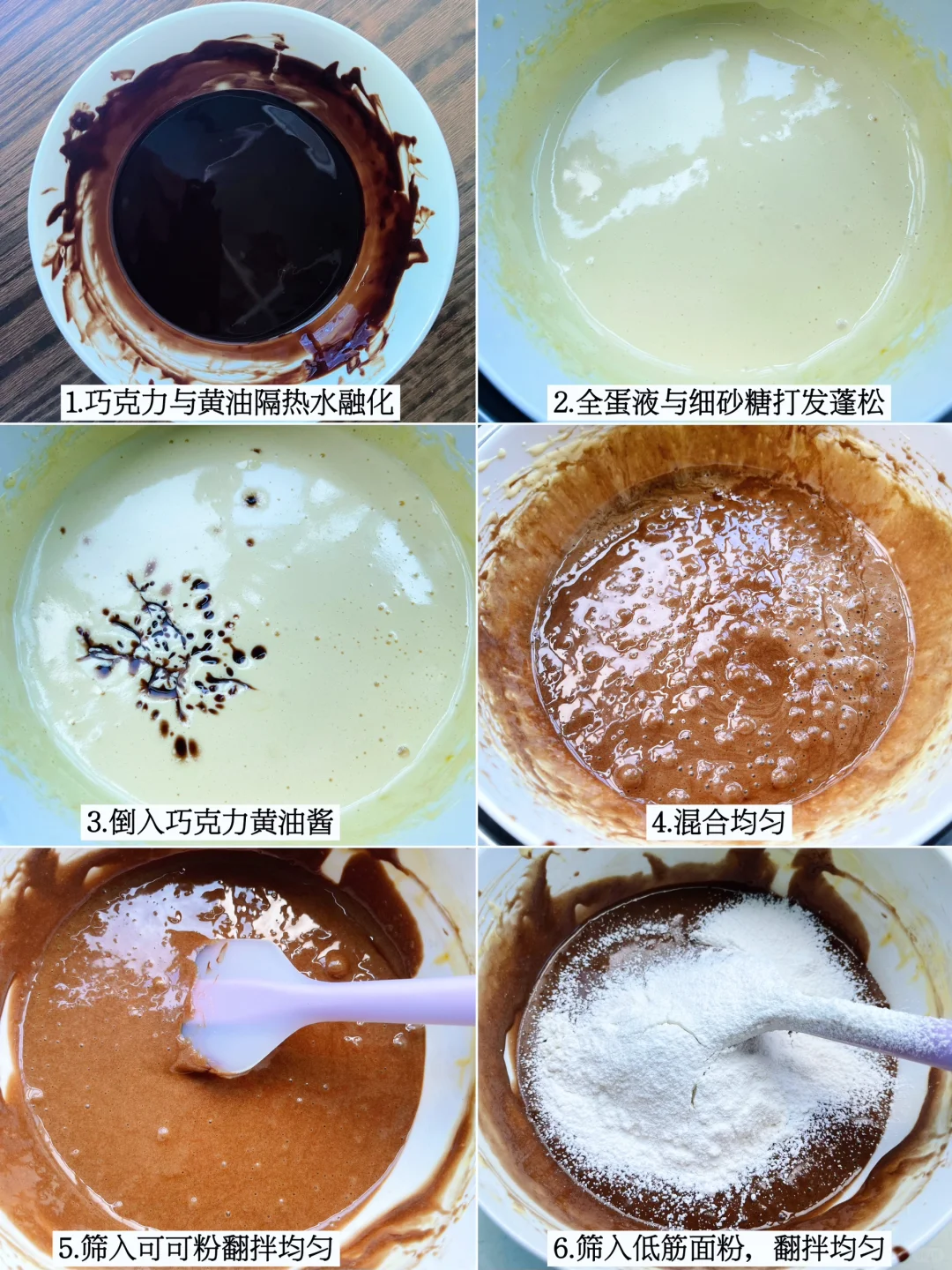 1.巧克力与黄油隔热水融化

2.全蛋液与细砂糖打发蓬松

3.倒入巧克力黄油酱

4.混合均匀

5.筛入可可粉翻拌均匀

6.筛入低筋面粉，翻拌均匀