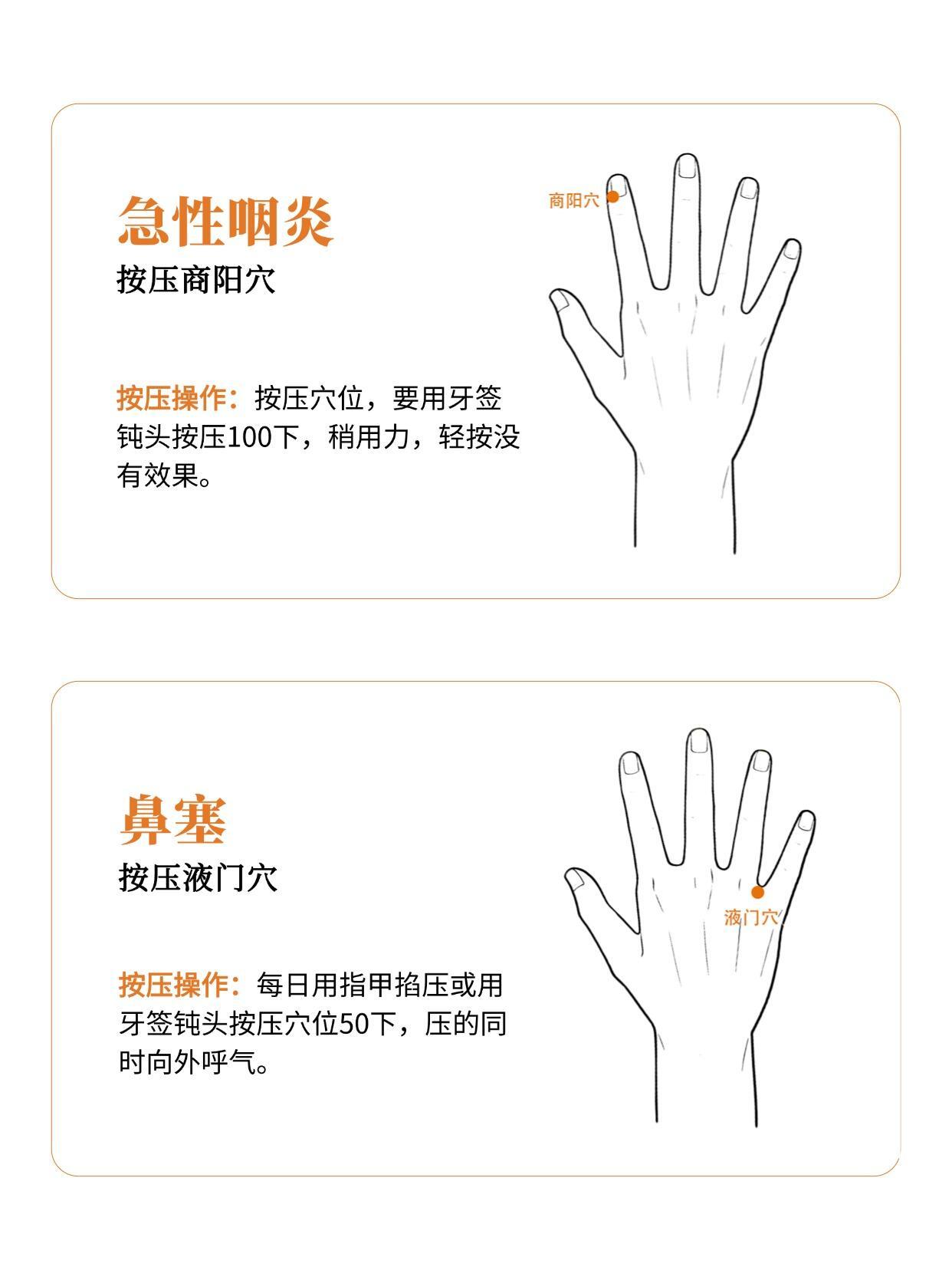 急性咽炎
按压商阳穴

按压操作：按压穴位，要用牙签钝头按压100下，稍用力，轻按没有效果。

商阳穴

鼻塞
按压液门穴

按压操作：每日用指甲掐压或用牙签钝头按压穴位50下，压的同时向外呼气。

液门穴