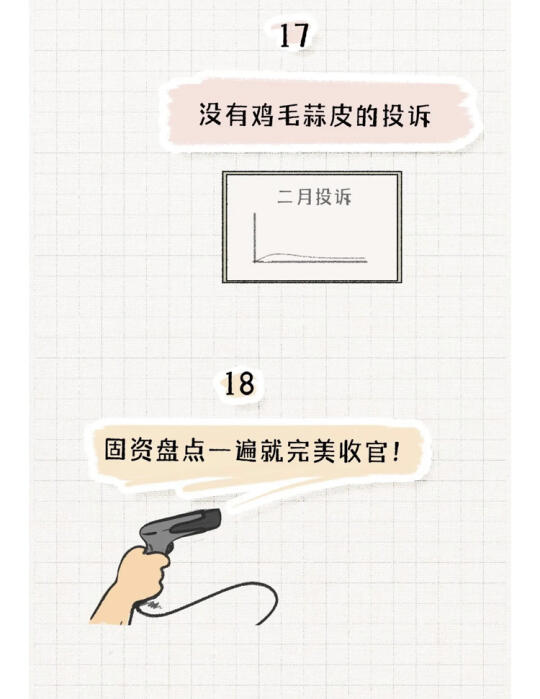 17

没有鸡毛蒜皮的投诉

二月投诉

18

固资盘点一遍就完美收官!