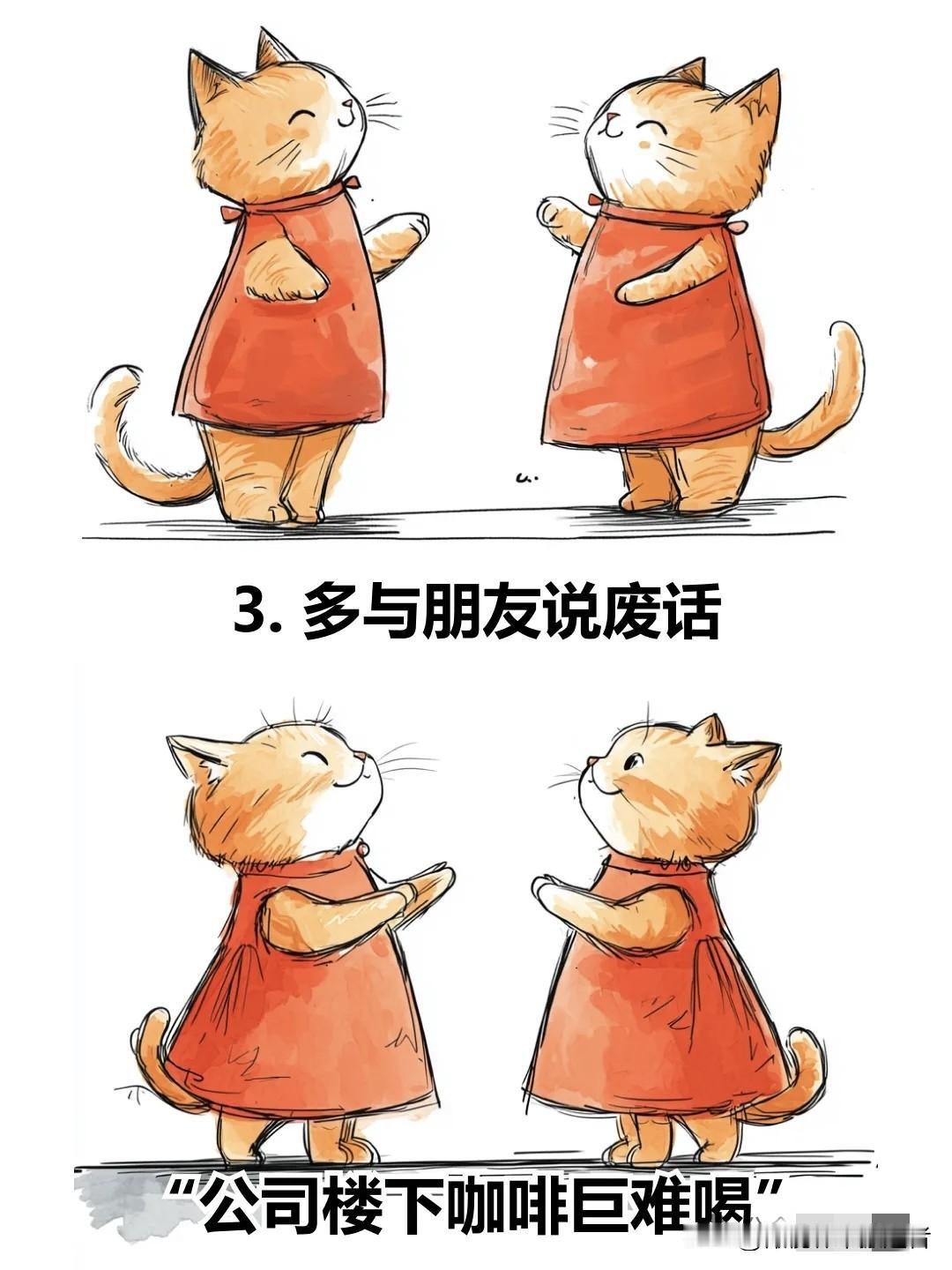 3. 多与朋友说废话

“公司楼下咖啡巨难喝”