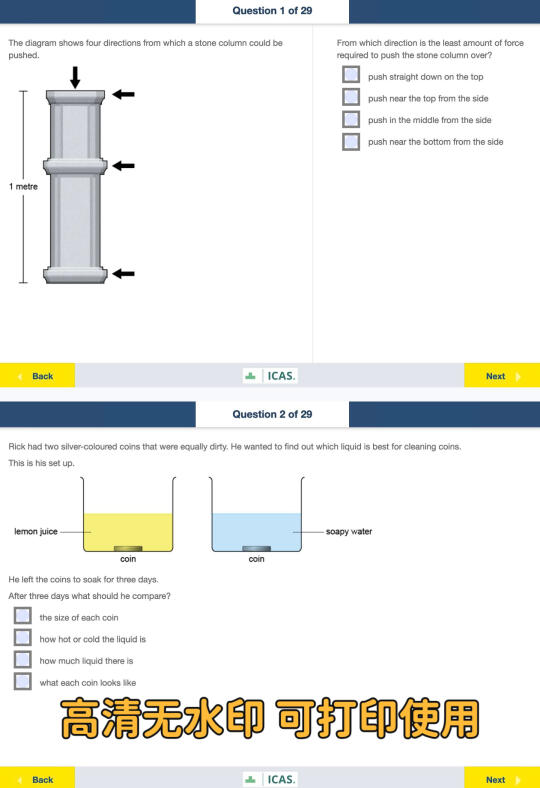 Question 1 of 29

The diagram shows four directions from which a stone column could be pushed.

1 metre

From which direction is the least amount of force required to push the stone column over?

push straight down on the top

push near the top from the side

push in the middle from the side

push near the bottom from the side

Back

ICAS.

Next

Question 2 of 29

Rick had two silver-coloured coins that were equally dirty. He wanted to find out which liquid is best for cleaning coins.

This is his set up.

lemon juice

coin

coin

soapy water

He left the coins to soak for three days.

After three days what should he compare?

the size of each coin

how hot or cold the liquid is

how much liquid there is

what each coin looks like

高清无水印 可打印使用

Back

ICAS.

Next