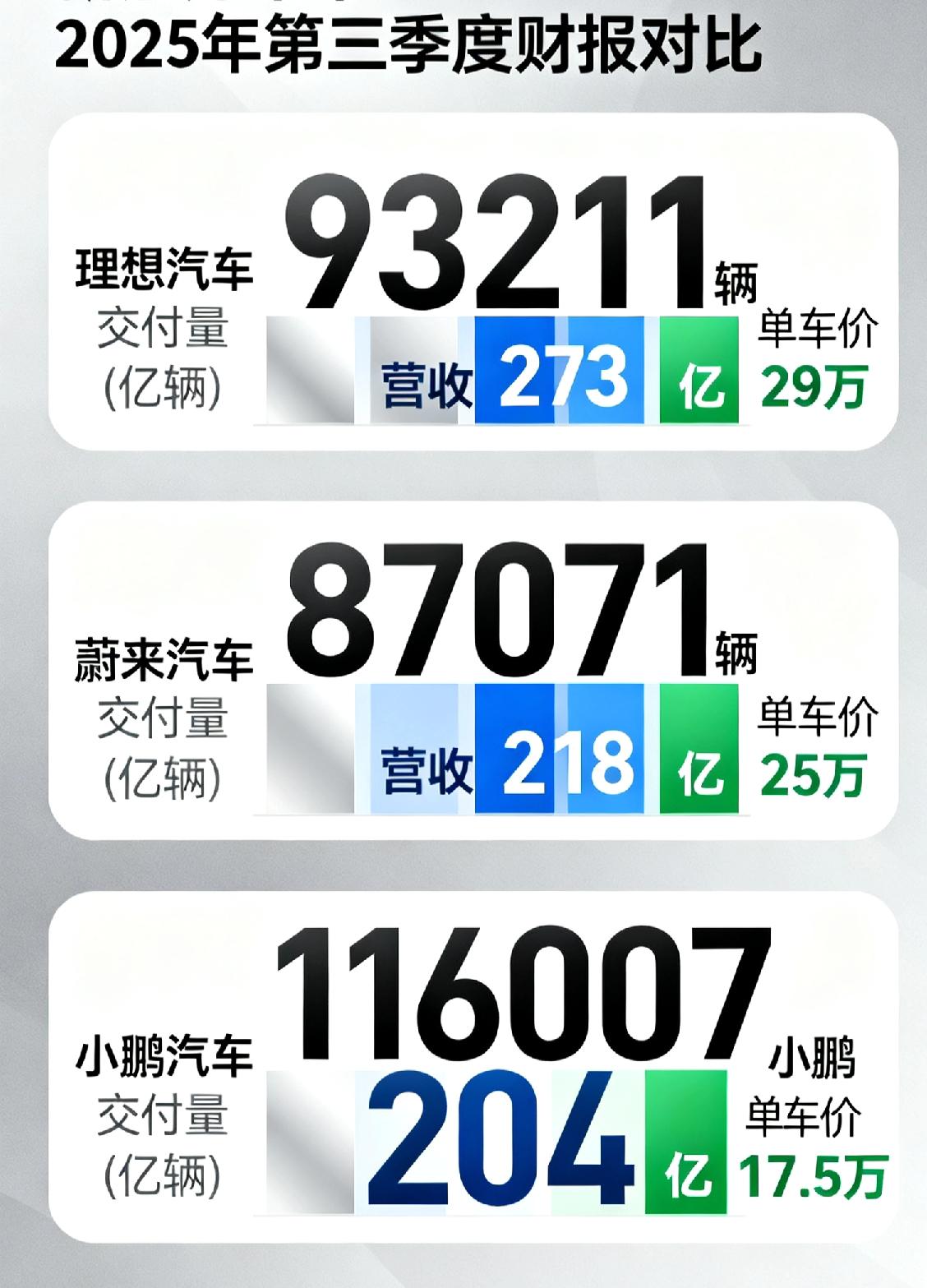 2025年第三季度财报对比

理想汽车
交付量
(亿辆)
93211辆
营收 273 亿
单车价
29万

蔚来汽车
交付量
(亿辆)
87071辆
营收 218 亿
单车价
25万

小鹏汽车
交付量
(亿辆)
116007
204 亿
小鹏
单车价
17.5万