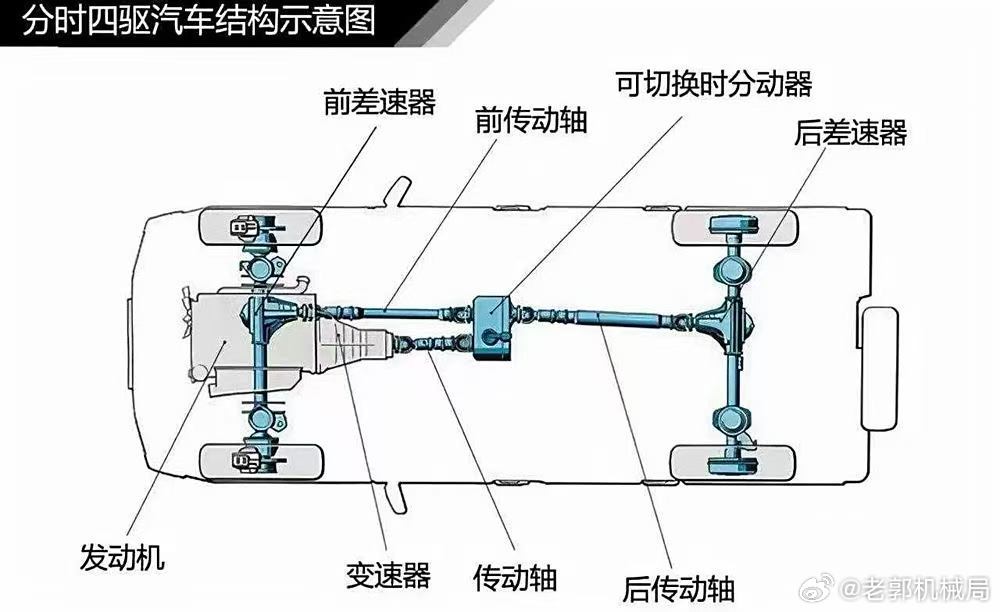 分时四驱汽车结构示意图

前差速器
前传动轴
可切换时分动器
后差速器

发动机
变速器
传动轴
后传动轴

@老郭机械局