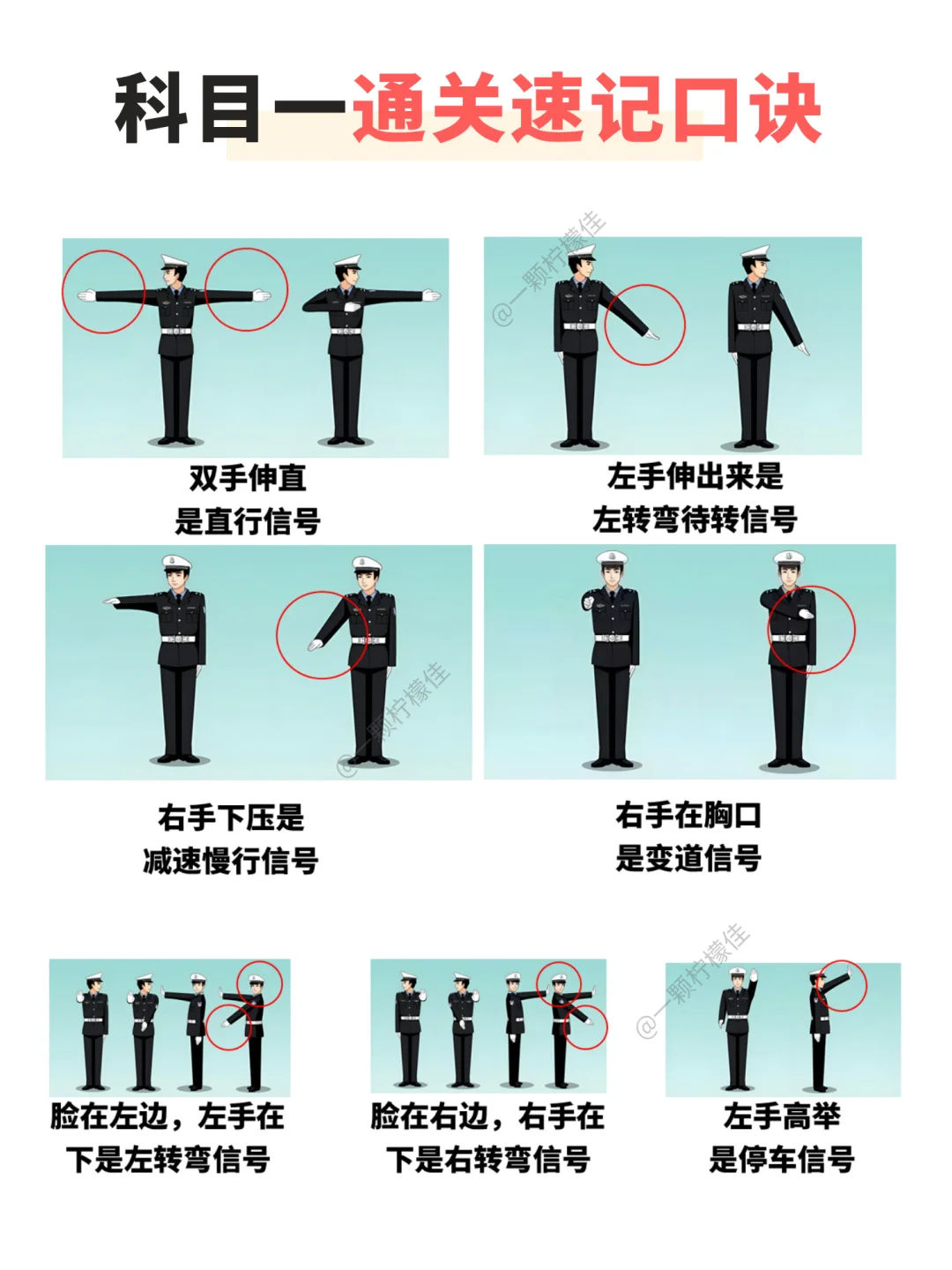 科目一通关速记口诀

@一颗柠檬佳

双手伸直
是直行信号

左手伸出来是
左转弯待转信号

@一颗柠檬佳

右手下压是
减速慢行信号

右手在胸口
是变道信号

@一颗柠檬佳

脸在左边，左手在
下是左转弯信号

脸在右边，右手在
下是右转弯信号

左手高举
是停车信号