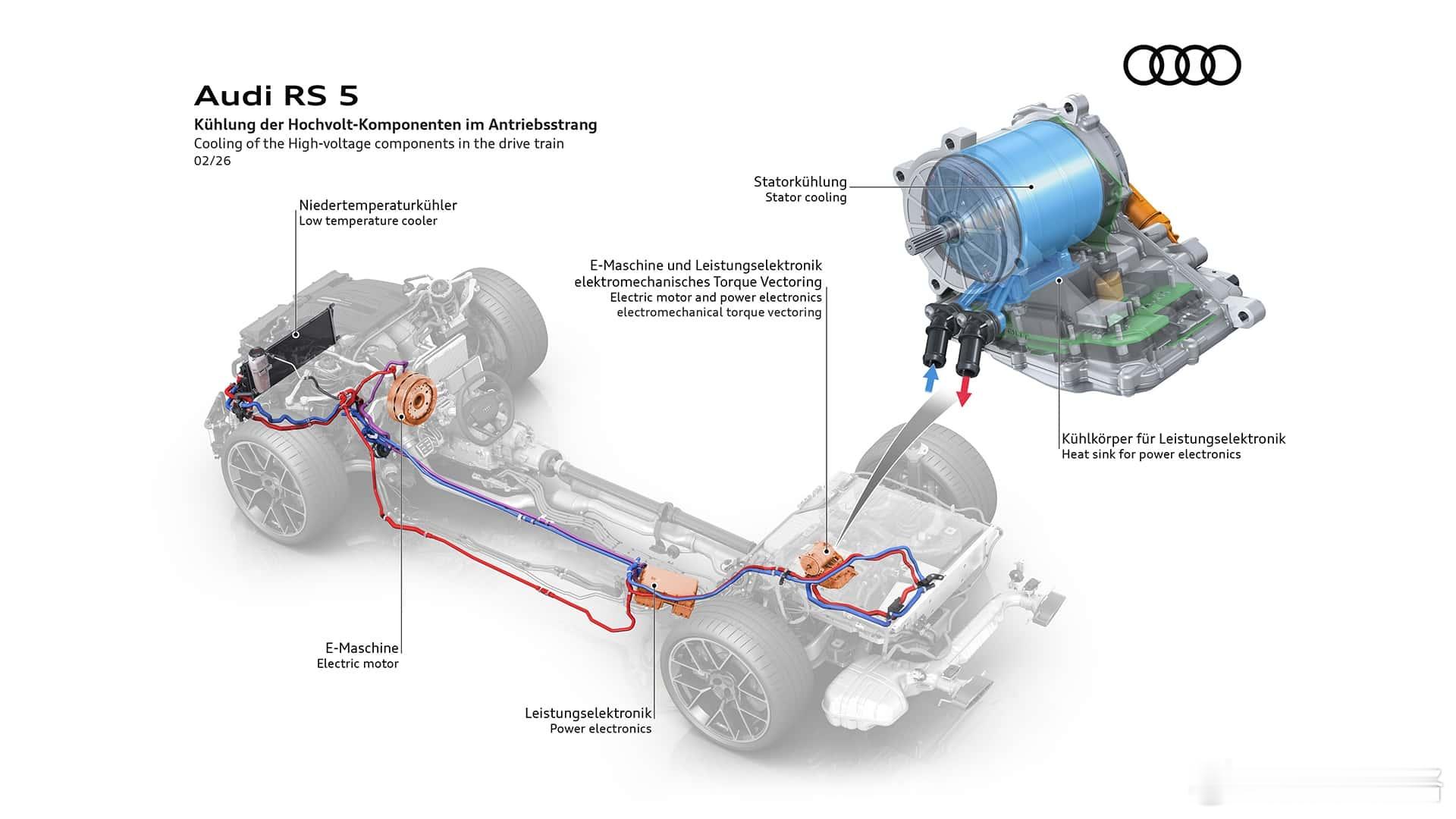 Audi RS 5

Kühlung der Hochvolt-Komponenten im Antriebsstrang
Cooling of the High-voltage components in the drive train
02/26

Niedertemperaturkühler
Low temperature cooler

Statorkühlung
Stator cooling

E-Maschine und Leistungselektronik
elektromechanisches Torque Vectoring
Electric motor and power electronics
electromechanical torque vectoring

Kühlkörper für Leistungselektronik
Heat sink for power electronics

E-Maschine
Electric motor

Leistungselektronik
Power electronics