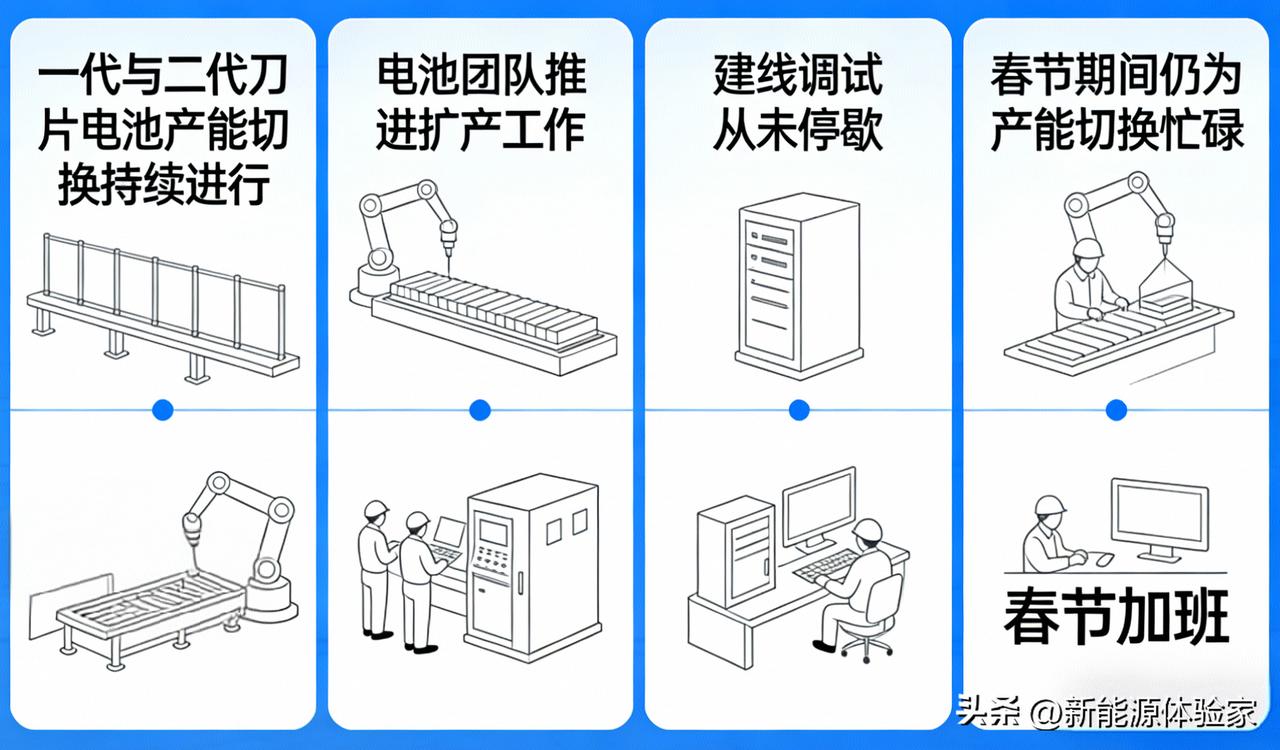 一代与二代刀片电池产能切换持续进行

电池团队推进扩产工作

建线调试从未停歇

春节期间仍为产能切换忙碌

春节加班

头条 @新能源体验家