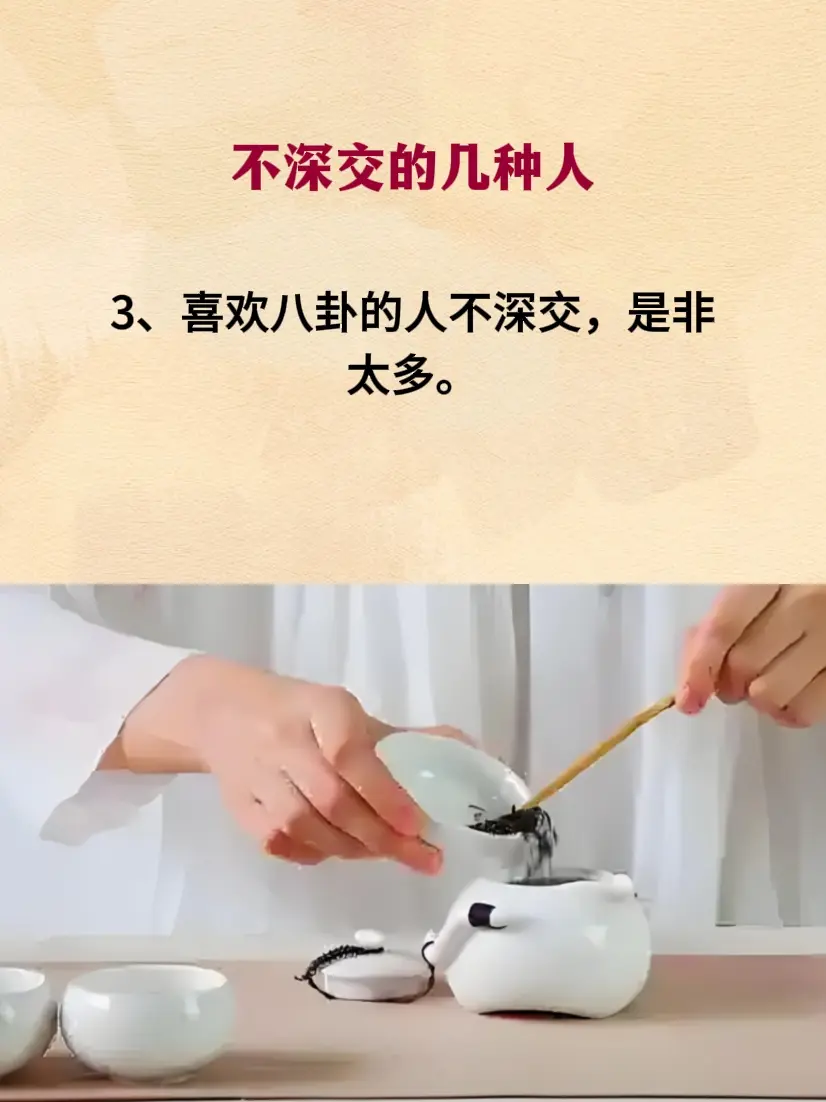 不深交的几种人

3、喜欢八卦的人不深交，是非太多。