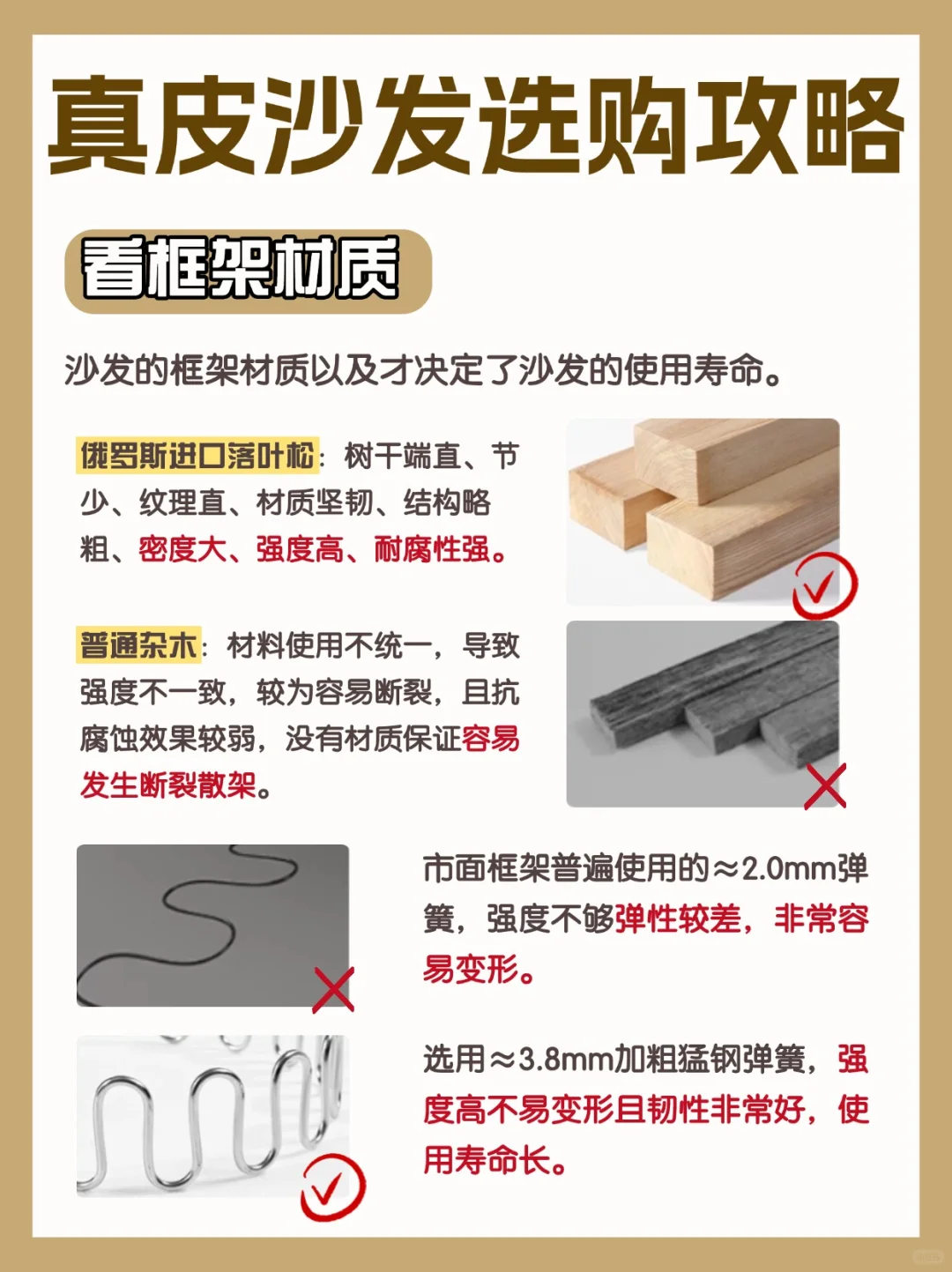 真皮沙发选购攻略

看框架材质

沙发的框架材质以及才决定了沙发的使用寿命。

俄罗斯进口落叶松：树干端直、节少、纹理直、材质坚韧、结构略粗、密度大、强度高、耐腐性强。

普通杂木：材料使用不统一，导致强度不一致，较为容易断裂，且抗腐蚀效果较弱，没有材质保证容易发生断裂散架。

市面框架普遍使用的≈2.0mm弹簧，强度不够弹性较差，非常容易变形。

选用≈3.8mm加粗猛钢弹簧，强度高不易变形且韧性非常好，使用寿命长。