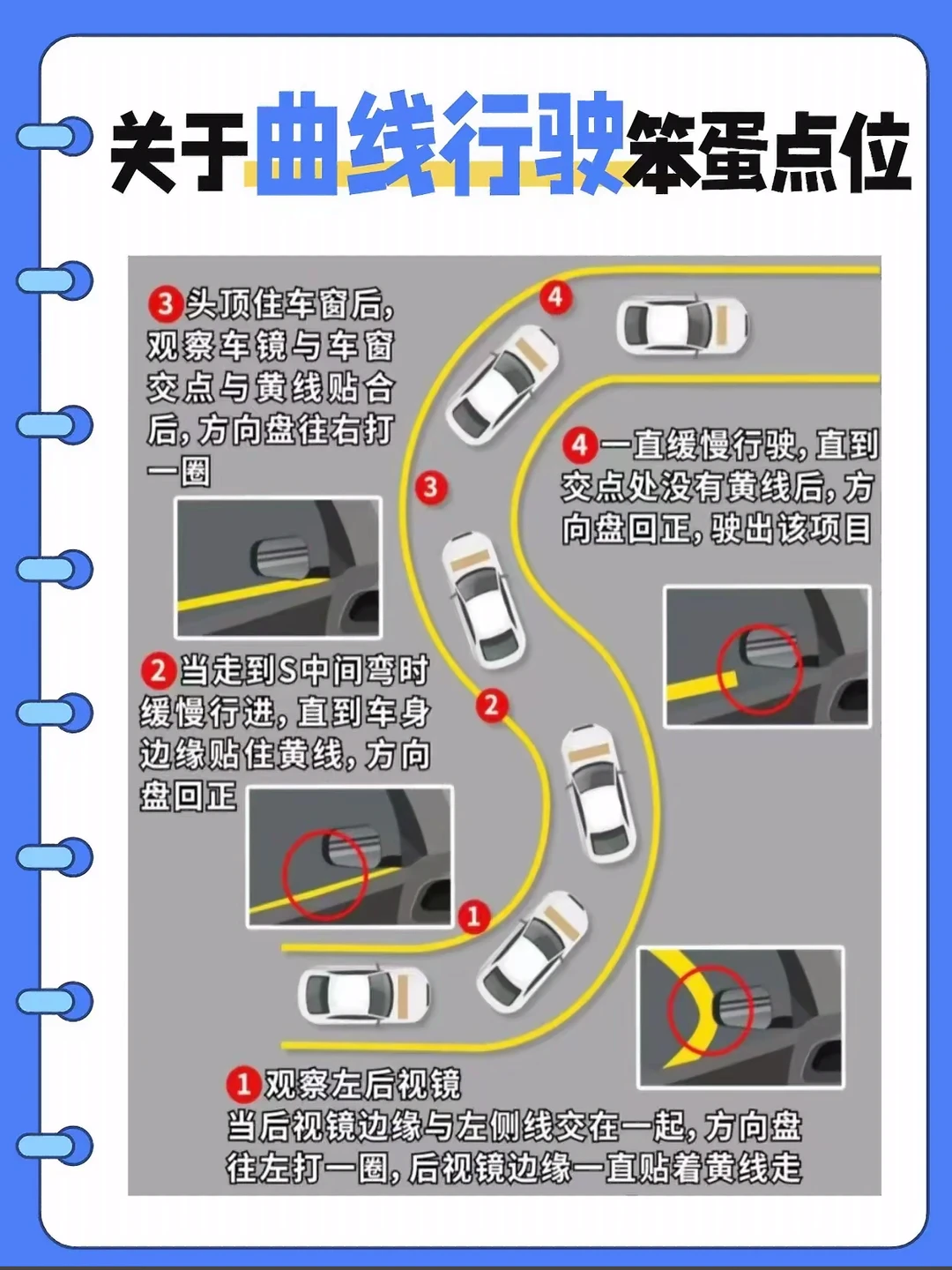 关于曲线行驶笨蛋点位

3 头顶住车窗后，观察车镜与车窗交点与黄线贴合后，方向盘往右打一圈

4

4 一直缓慢行驶，直到交点处没有黄线后，方向盘回正，驶出该项目

3

2 当走到S中间弯时缓慢行进，直到车身边缘贴住黄线，方向盘回正

2

1

1 观察左后视镜
当后视镜边缘与左侧线交在一起，方向盘往左打一圈，后视镜边缘一直贴着黄线走