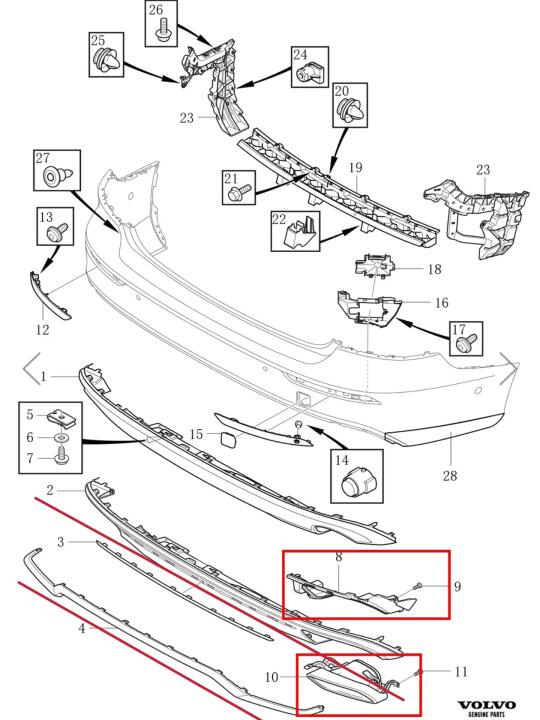 26
25
24
20
23
27
21
19
23
13
22
18
16
12
17
1
5
6
7
15
14
28
2
3
8
9
4
10
11
VOLVO
GENUINE PARTS