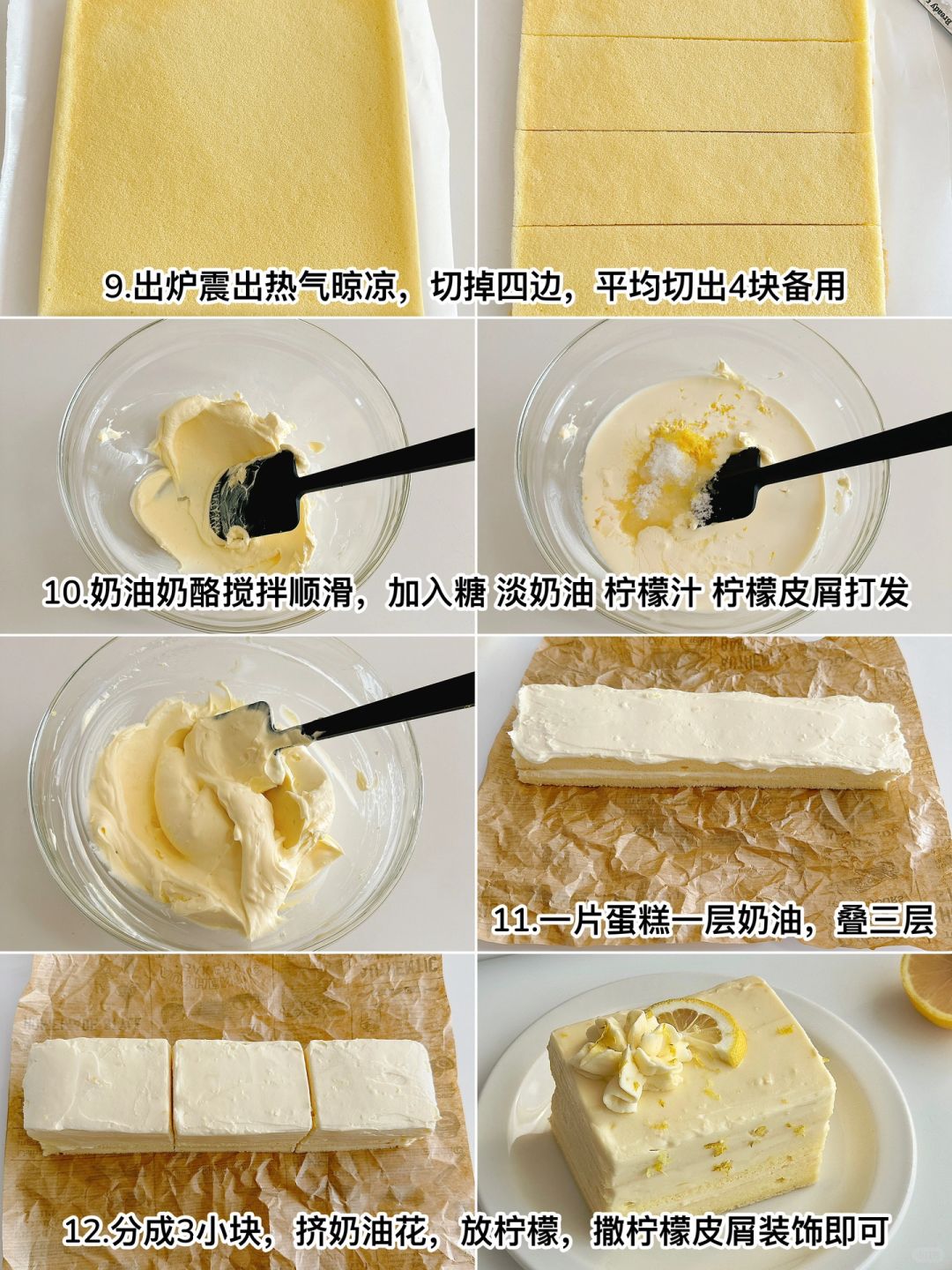 9.出炉震出热气晾凉，切掉四边，平均切出4块备用

10.奶油奶酪搅拌顺滑，加入糖 淡奶油 柠檬汁 柠檬皮屑打发

11.一片蛋糕一层奶油，叠三层

12.分成3小块，挤奶油花，放柠檬，撒柠檬皮屑装饰即可