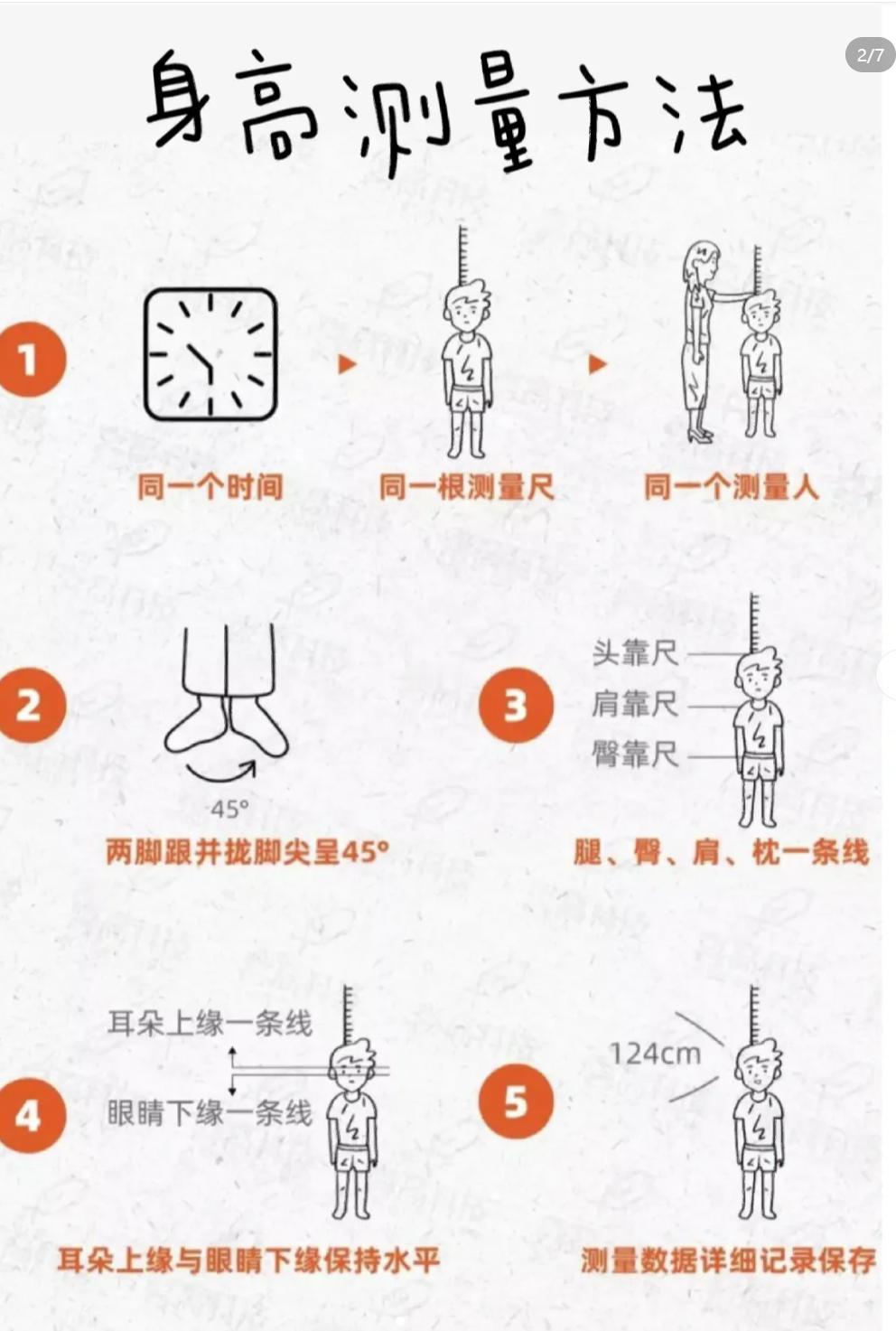 2/7

身高测量方法

1

同一个时间

同一根测量尺

同一个测量人

2

45°

两脚跟并拢脚尖呈45°

3

头靠尺

肩靠尺

臀靠尺

腿、臀、肩、枕一条线

4

耳朵上缘一条线

眼睛下缘一条线

耳朵上缘与眼睛下缘保持水平

5

124cm

测量数据详细记录保存