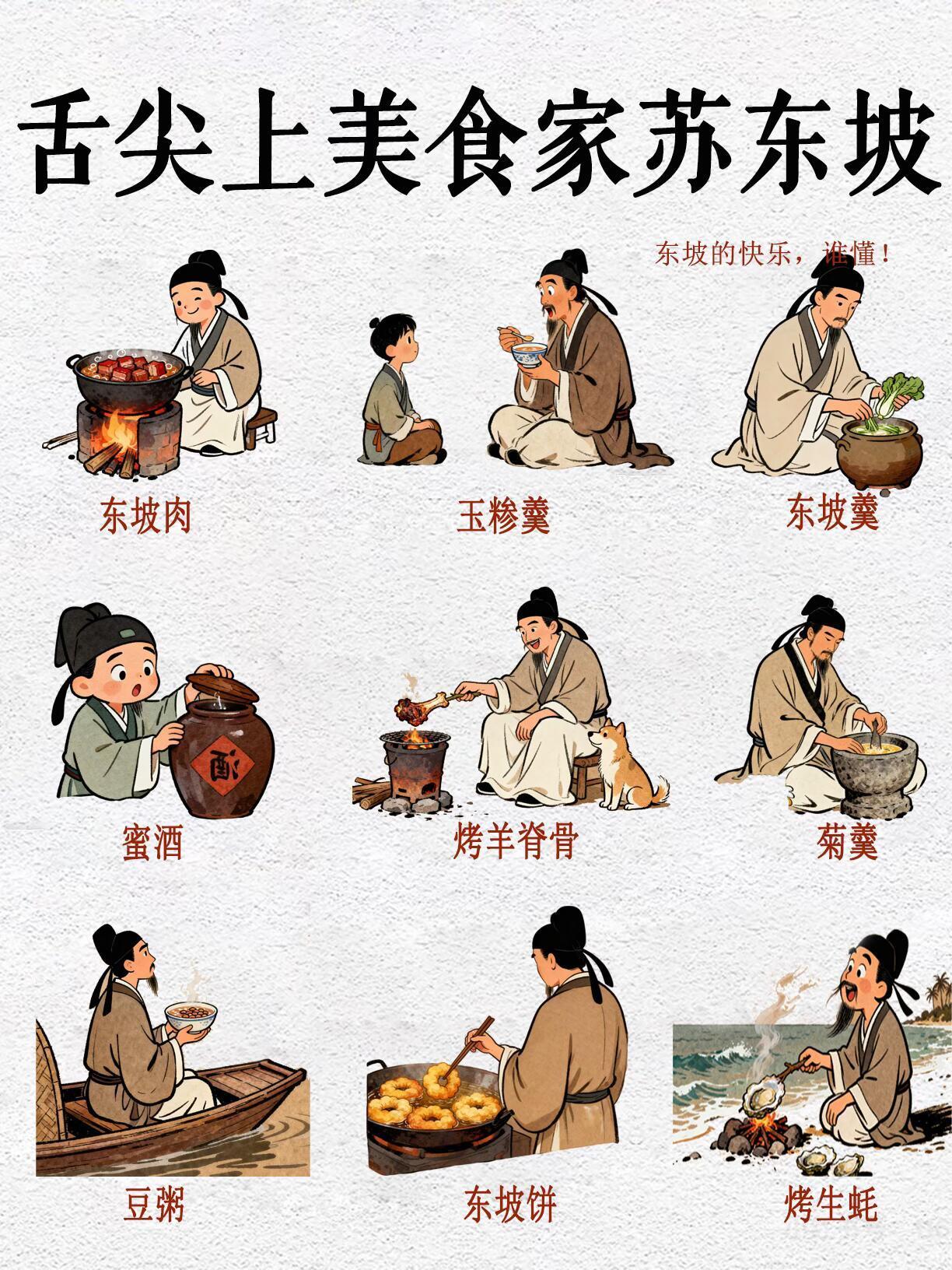 舌尖上美食家苏东坡

东坡的快乐，谁懂！

东坡肉

玉糁羹

东坡羹

酒

蜜酒

烤羊脊骨

菊羹

豆粥

东坡饼

烤生蚝