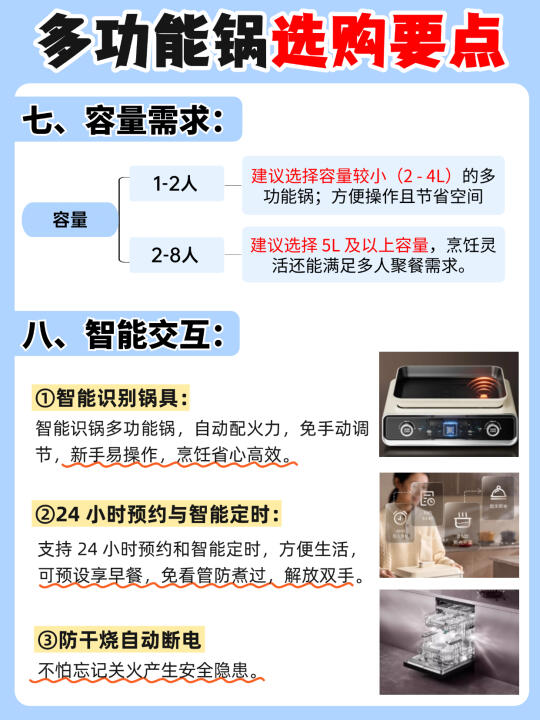 多功能锅选购要点

七、容量需求：

容量

1-2人

建议选择容量较小（2 - 4L）的多功能锅；方便操作且节省空间

2-8人

建议选择 5L 及以上容量，烹饪灵活还能满足多人聚餐需求。

八、智能交互：

①智能识别锅具：

智能识锅多功能锅，自动配火力，免手动调节，新手易操作，烹饪省心高效。

②24 小时预约与智能定时：

支持 24 小时预约和智能定时，方便生活，可预设享早餐，免看管防煮过，解放双手。

③防干烧自动断电

不怕忘记关火产生安全隐患。