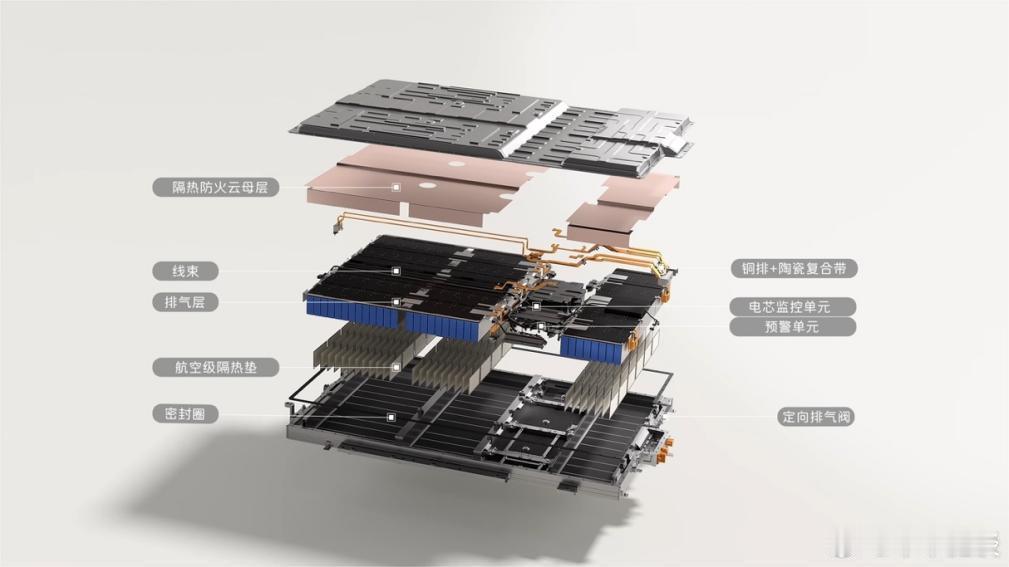 隔热防火云母层

线束

排气层

航空级隔热垫

密封圈

铜排+陶瓷复合带

电芯监控单元

预警单元

定向排气阀