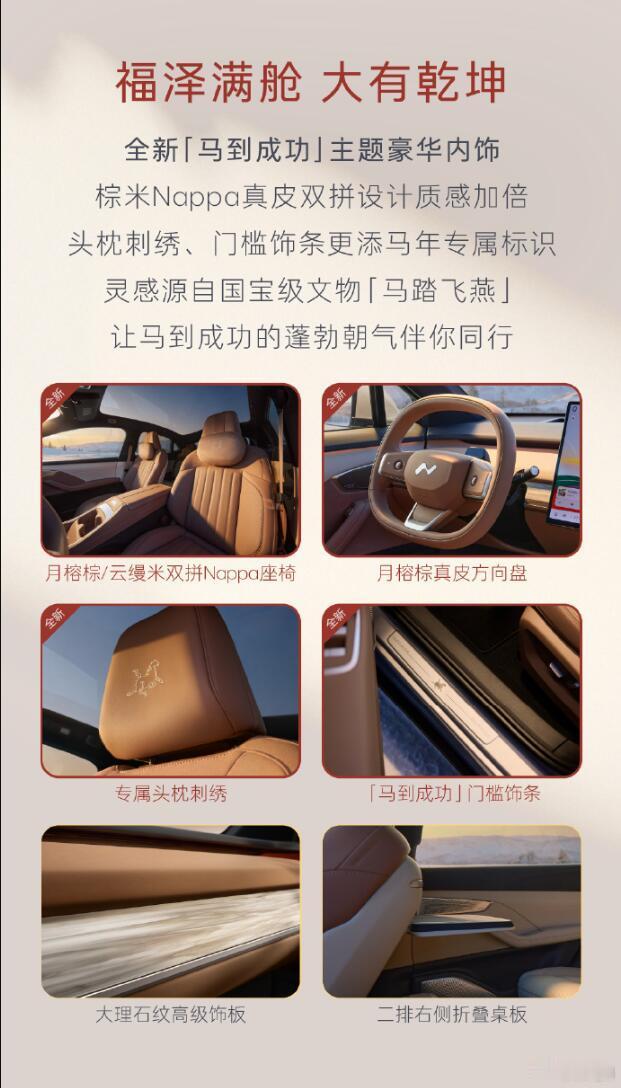 福泽满舱 大有乾坤

全新「马到成功」主题豪华内饰
棕米Nappa真皮双拼设计质感加倍
头枕刺绣、门槛饰条更添马年专属标识
灵感源自国宝级文物「马踏飞燕」
让马到成功的蓬勃朝气伴你同行

全新
月榕棕/云缦米双拼Nappa座椅

全新
月榕棕真皮方向盘

全新
专属头枕刺绣

全新
「马到成功」门槛饰条

大理石纹高级饰板

二排右侧折叠桌板