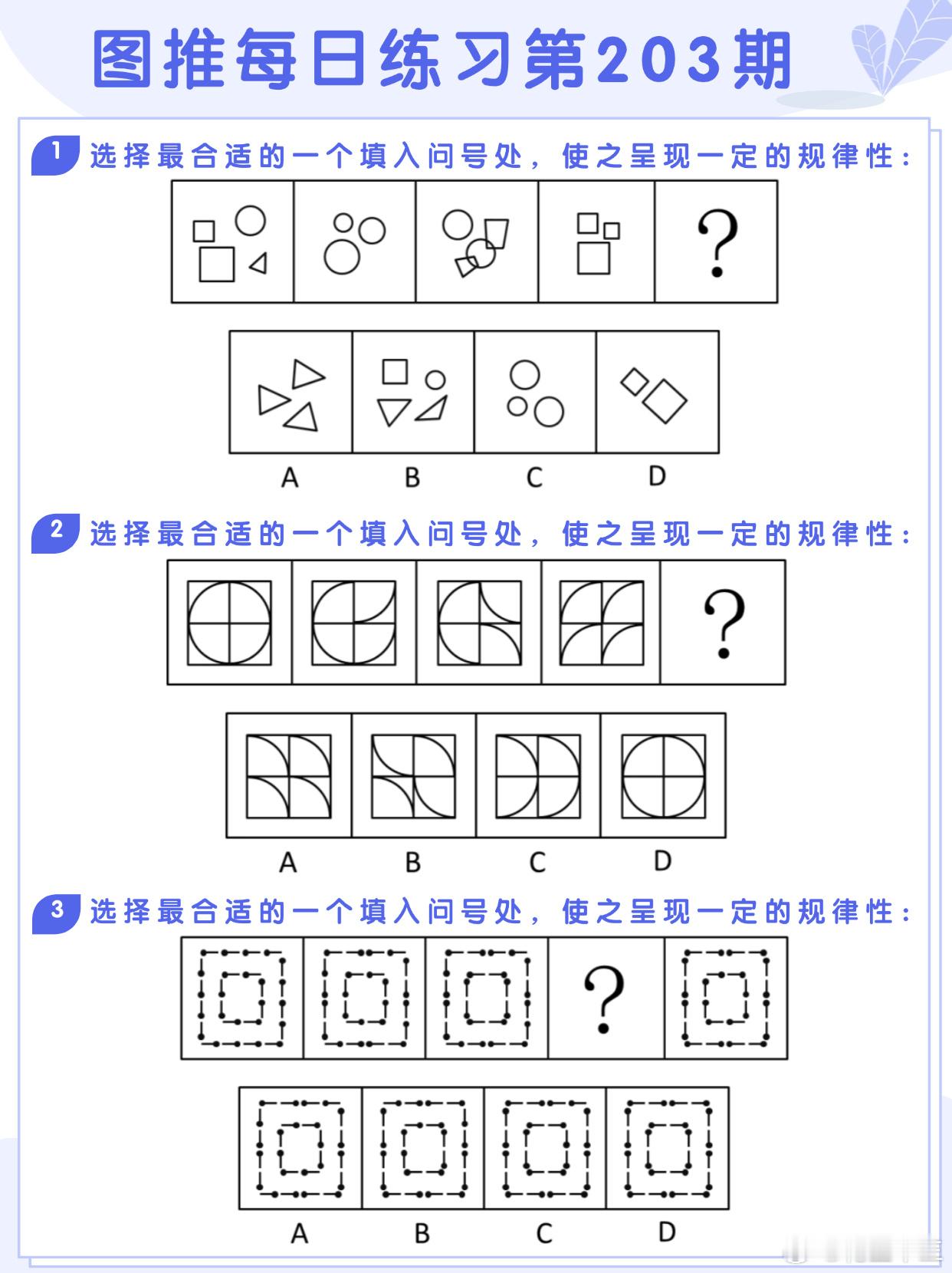 图推每日练习第203期

1 选择最合适的一个填入问号处，使之呈现一定的规律性：

?

A B C D

2 选择最合适的一个填入问号处，使之呈现一定的规律性：

?

A B C D

3 选择最合适的一个填入问号处，使之呈现一定的规律性：

?

A B C D