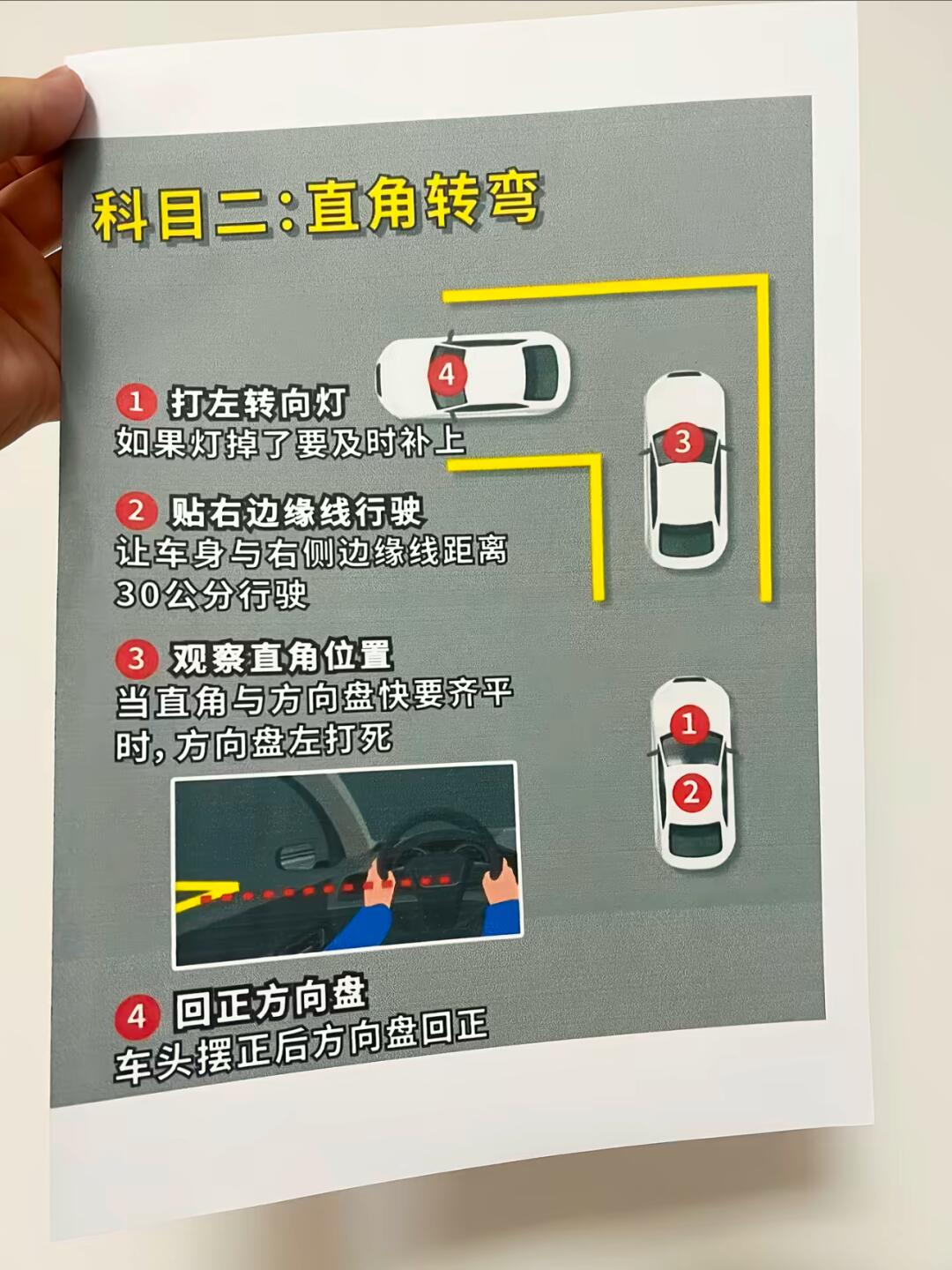 科目二:直角转弯

4

3

1 打左转向灯
如果灯掉了要及时补上

2 贴右边缘线行驶
让车身与右侧边缘线距离30公分行驶

3 观察直角位置
当直角与方向盘快要齐平时,方向盘左打死

1

2

4 回正方向盘
车头摆正后方向盘回正