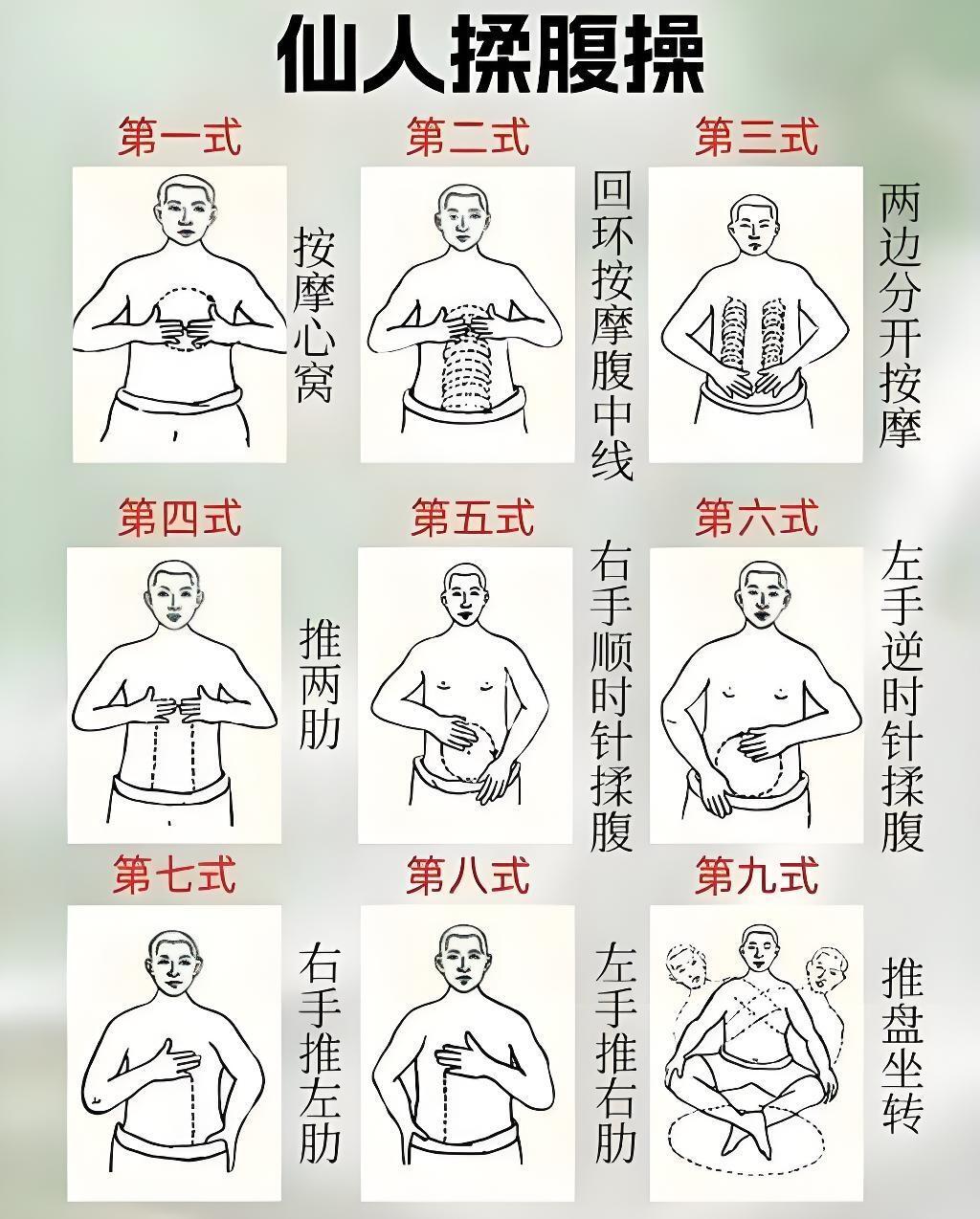 仙人揉腹操

第一式
按摩心窝

第二式
回环按摩腹中线

第三式
两边分开按摩

第四式
推两肋

第五式
右手顺时针揉腹

第六式
左手逆时针揉腹

第七式
右手推左肋

第八式
左手推右肋

第九式
推盘坐转