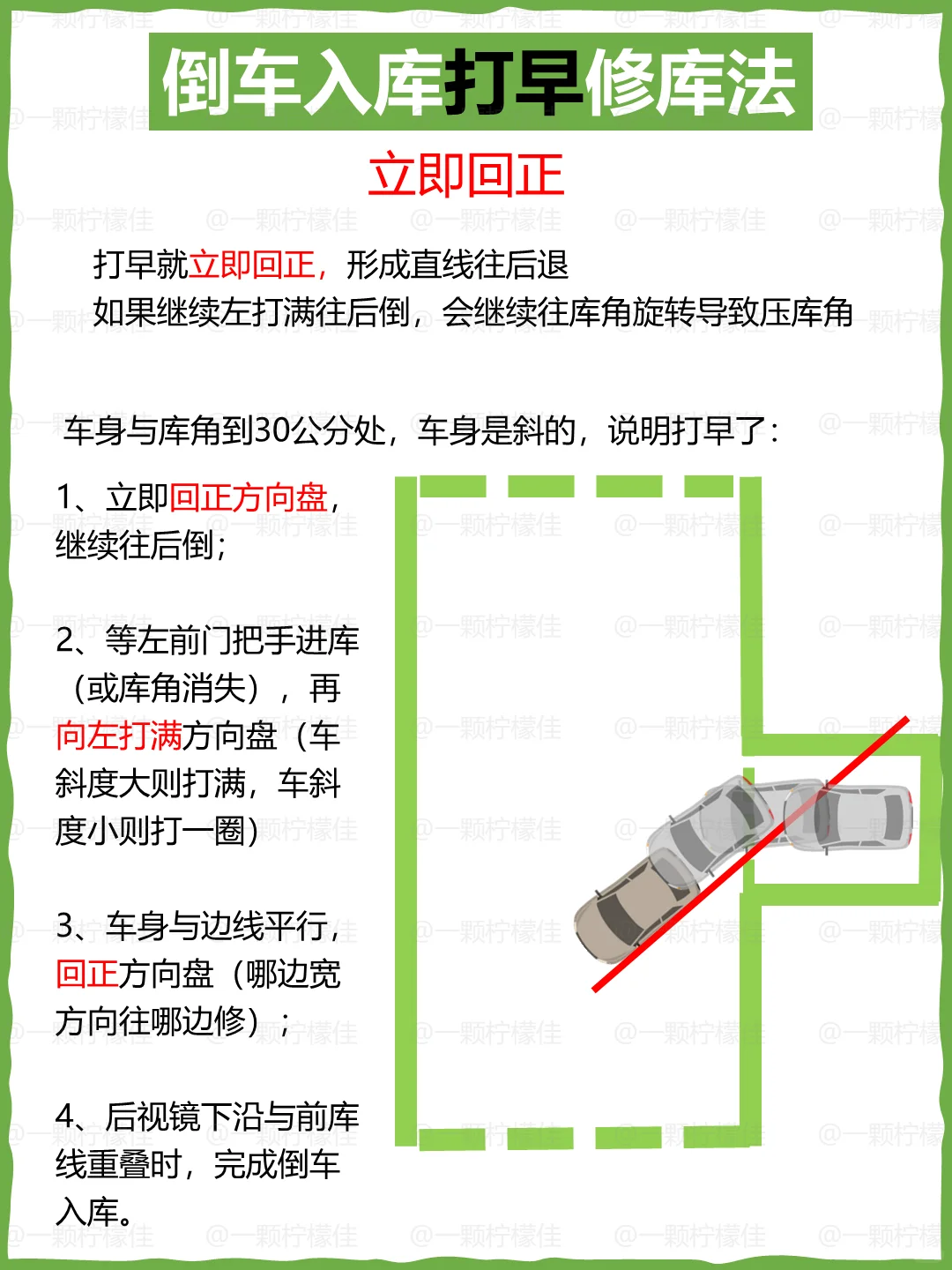 倒车入库打早修库法

立即回正

打早就立即回正，形成直线往后退
如果继续左打满往后倒，会继续往库角旋转导致压库角

车身与库角到30公分处，车身是斜的，说明打早了：

1、立即回正方向盘，继续往后倒；

2、等左前门把手进库（或库角消失），再向左打满方向盘（车斜度大则打满，车斜度小则打一圈）

3、车身与边线平行，回正方向盘（哪边宽方向往哪边修）；

4、后视镜下沿与前库线重叠时，完成倒车入库。

@一颗柠檬佳