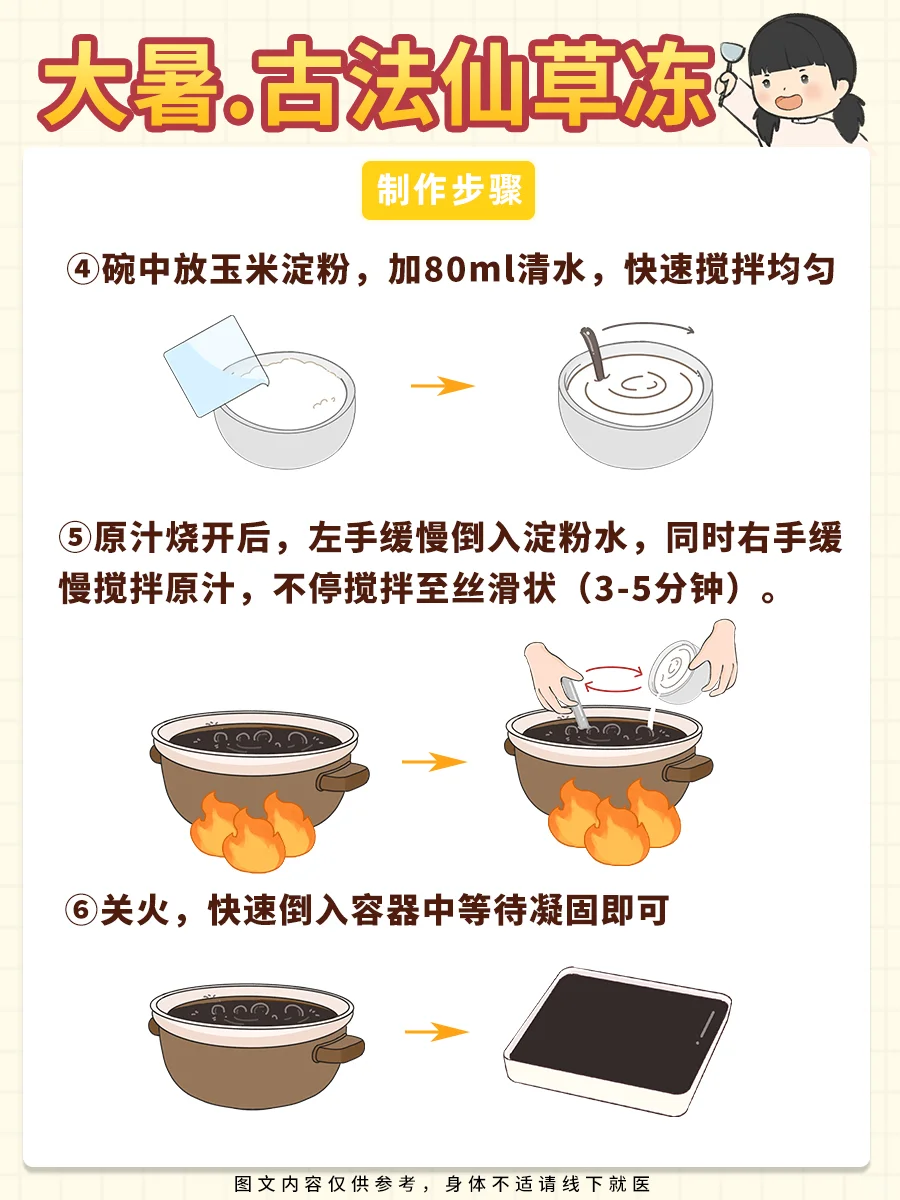 大暑.古法仙草冻

制作步骤

④碗中放玉米淀粉，加80ml清水，快速搅拌均匀

⑤原汁烧开后，左手缓慢倒入淀粉水，同时右手缓慢搅拌原汁，不停搅拌至丝滑状（3-5分钟）。

⑥关火，快速倒入容器中等待凝固即可

图文内容仅供参考，身体不适请线下就医