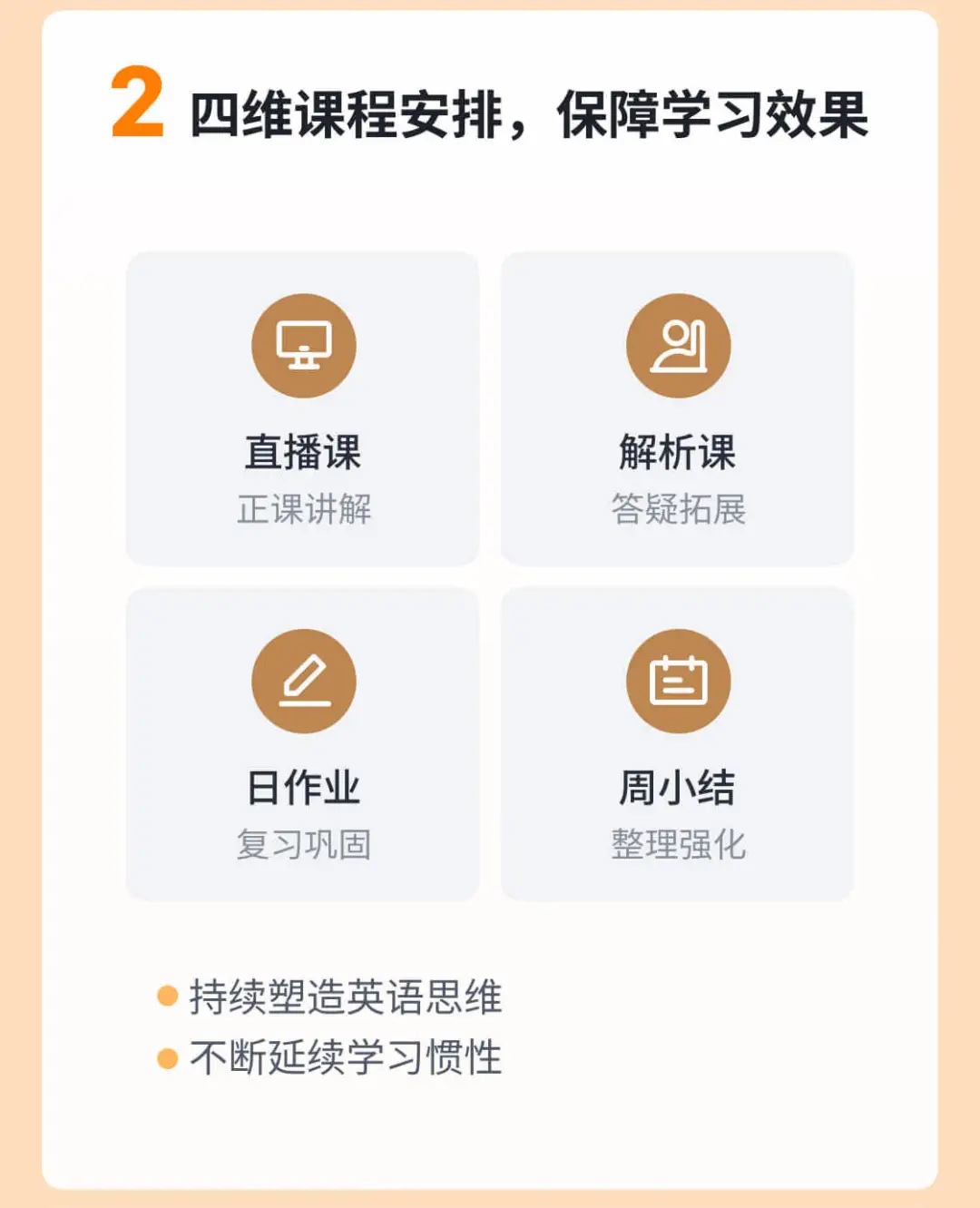 2 四维课程安排，保障学习效果

直播课
正课讲解

解析课
答疑拓展

日作业
复习巩固

周小结
整理强化

• 持续塑造英语思维
• 不断延续学习惯性