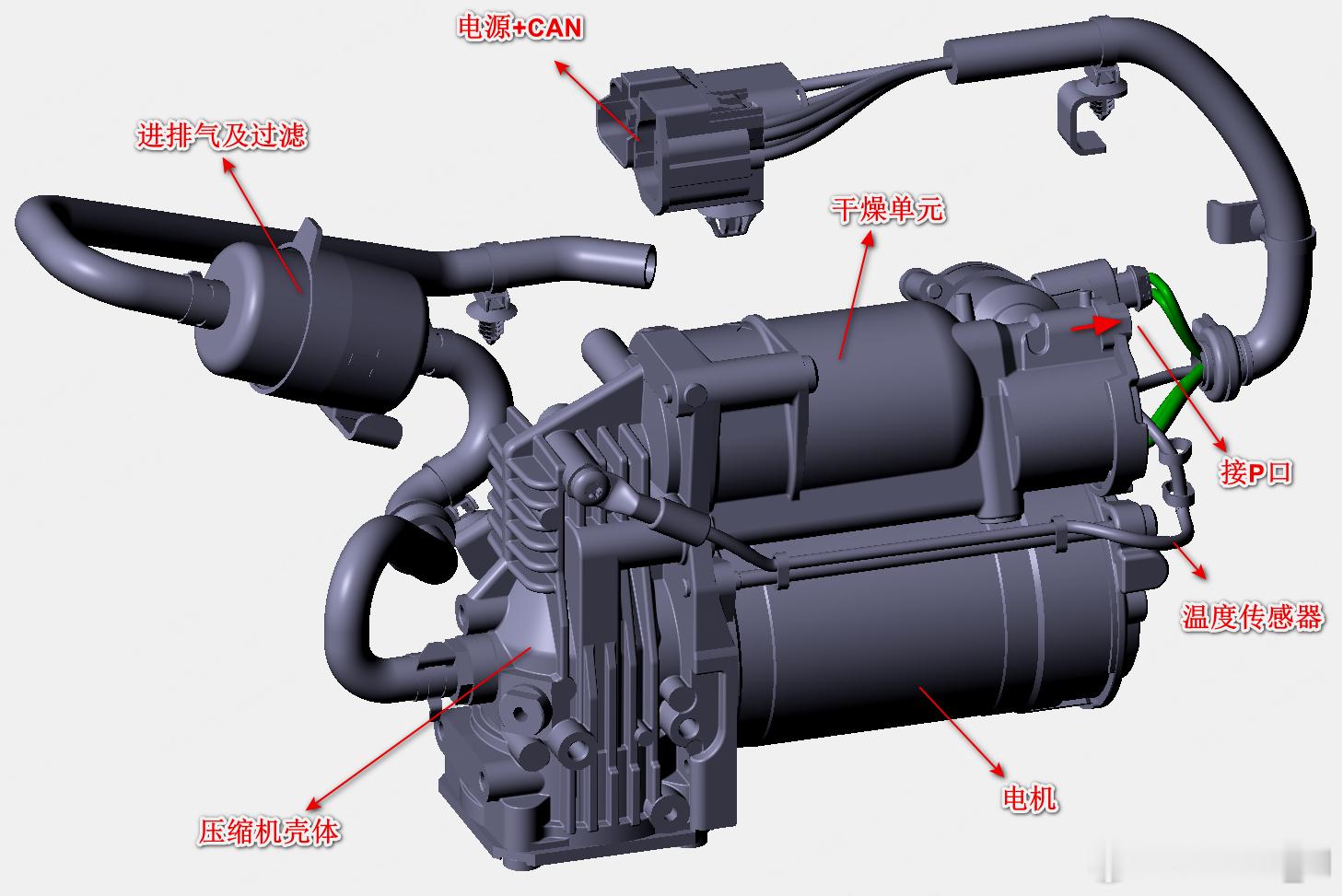 电源+CAN

进排气及过滤

干燥单元

接P口

温度传感器

电机

压缩机壳体