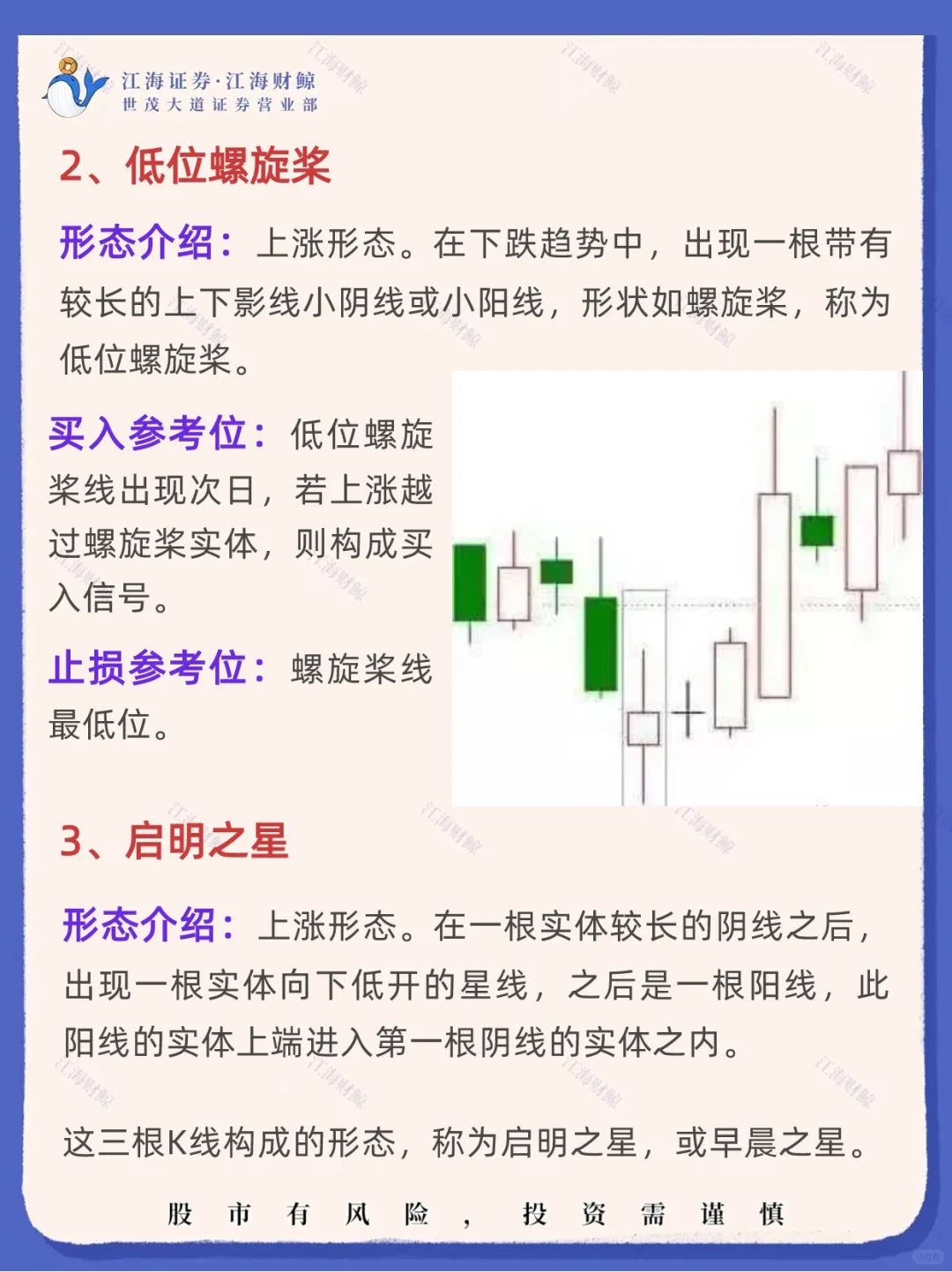 江海证券·江海财鲸
世茂大道证券营业部

2、低位螺旋桨

形态介绍：上涨形态。在下跌趋势中，出现一根带有较长的上下影线小阴线或小阳线，形状如螺旋桨，称为低位螺旋桨。

买入参考位：低位螺旋桨线出现次日，若上涨越过螺旋桨实体，则构成买入信号。

止损参考位：螺旋桨线最低位。

3、启明之星

形态介绍：上涨形态。在一根实体较长的阴线之后，出现一根实体向下低开的星线，之后是一根阳线，此阳线的实体上端进入第一根阴线的实体之内。

这三根K线构成的形态，称为启明之星，或早晨之星。

股市有风险，投资需谨慎

江海财鲸