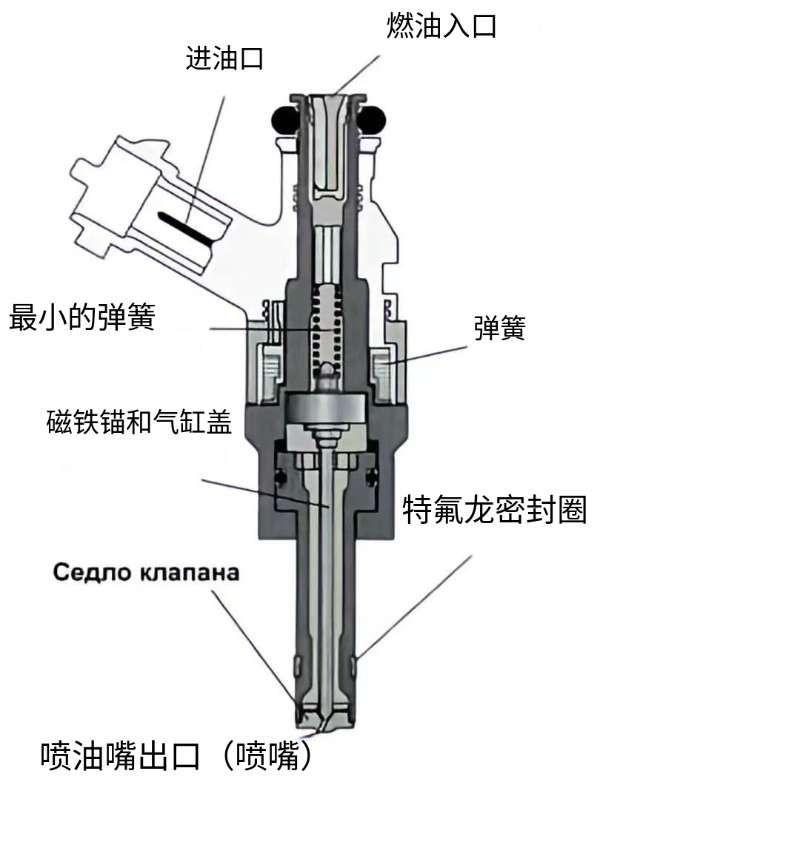 燃油入口

进油口

最小的弹簧

弹簧

磁铁锚和气缸盖

特氟龙密封圈

Седло клапана

喷油嘴出口（喷嘴）