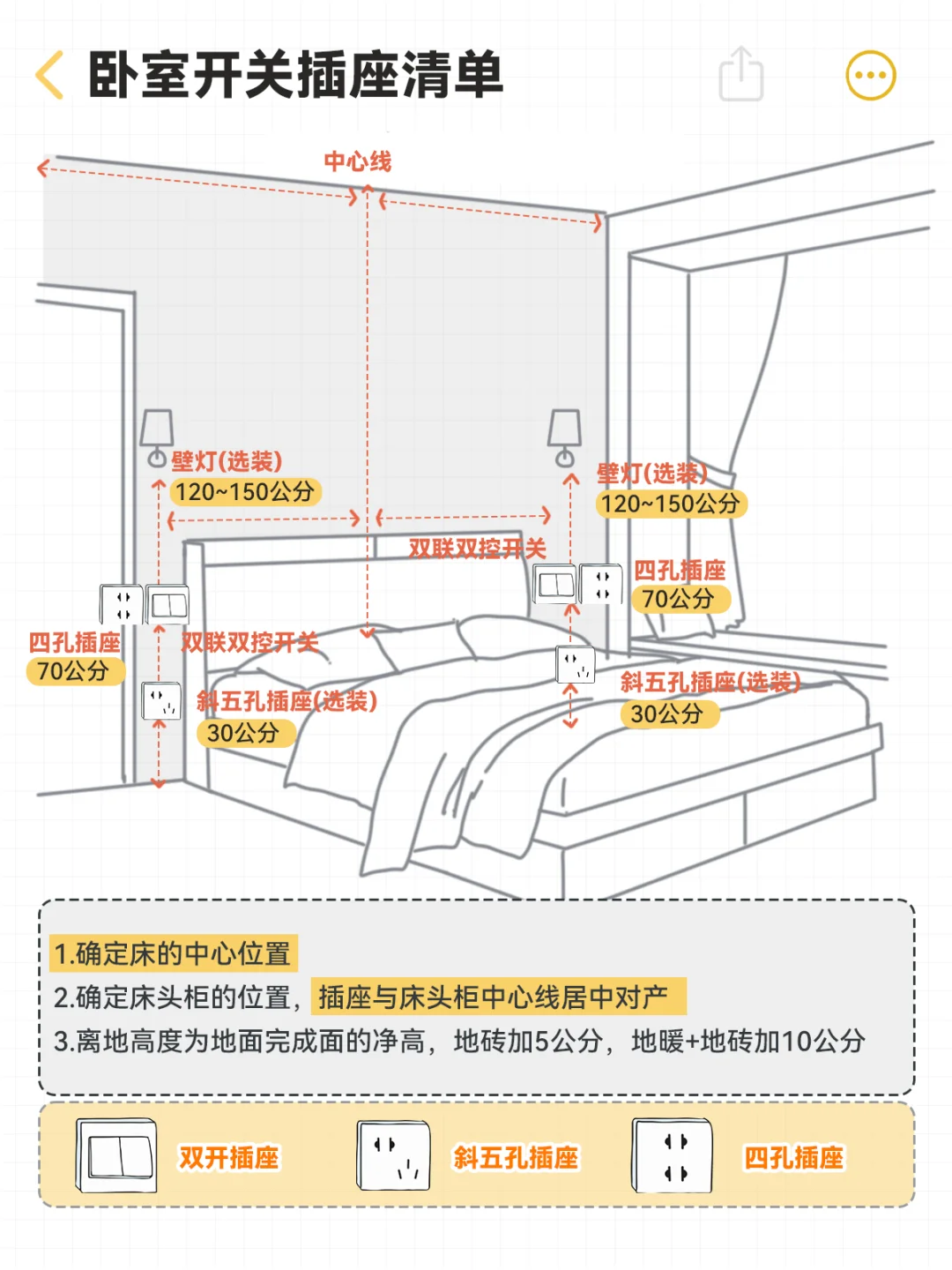 卧室开关插座清单

中心线

壁灯(选装)
120~150公分

壁灯(选装)
120~150公分

双联双控开关

四孔插座
70公分

四孔插座
70公分

双联双控开关

斜五孔插座(选装)
30公分

斜五孔插座(选装)
30公分

1.确定床的中心位置
2.确定床头柜的位置，插座与床头柜中心线居中对产
3.离地高度为地面完成面的净高，地砖加5公分，地暖+地砖加10公分

双开插座
斜五孔插座
四孔插座