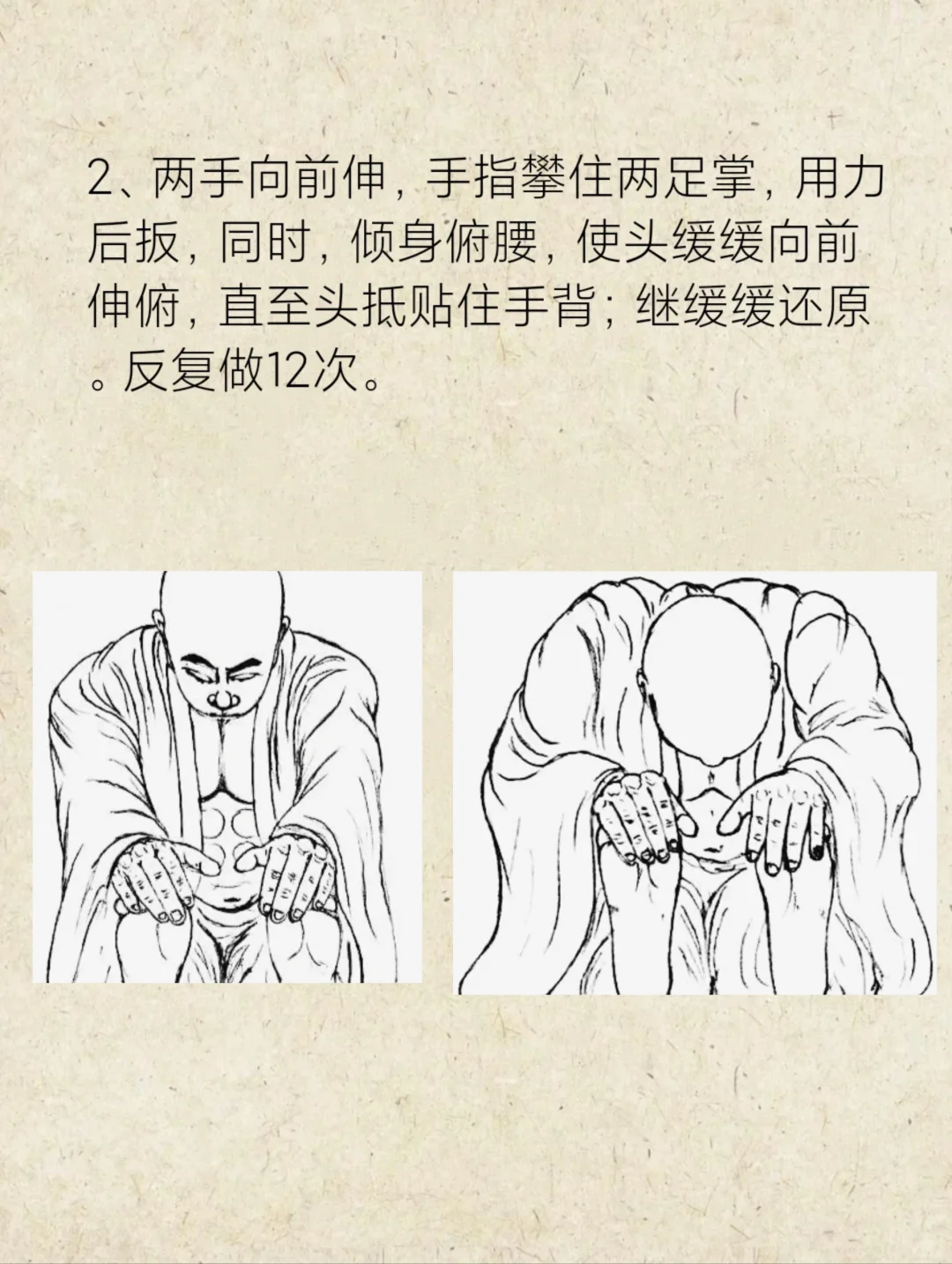 2、两手向前伸，手指攀住两足掌，用力后扳，同时，倾身俯腰，使头缓缓向前伸俯，直至头抵贴住手背；继缓缓还原。反复做12次。