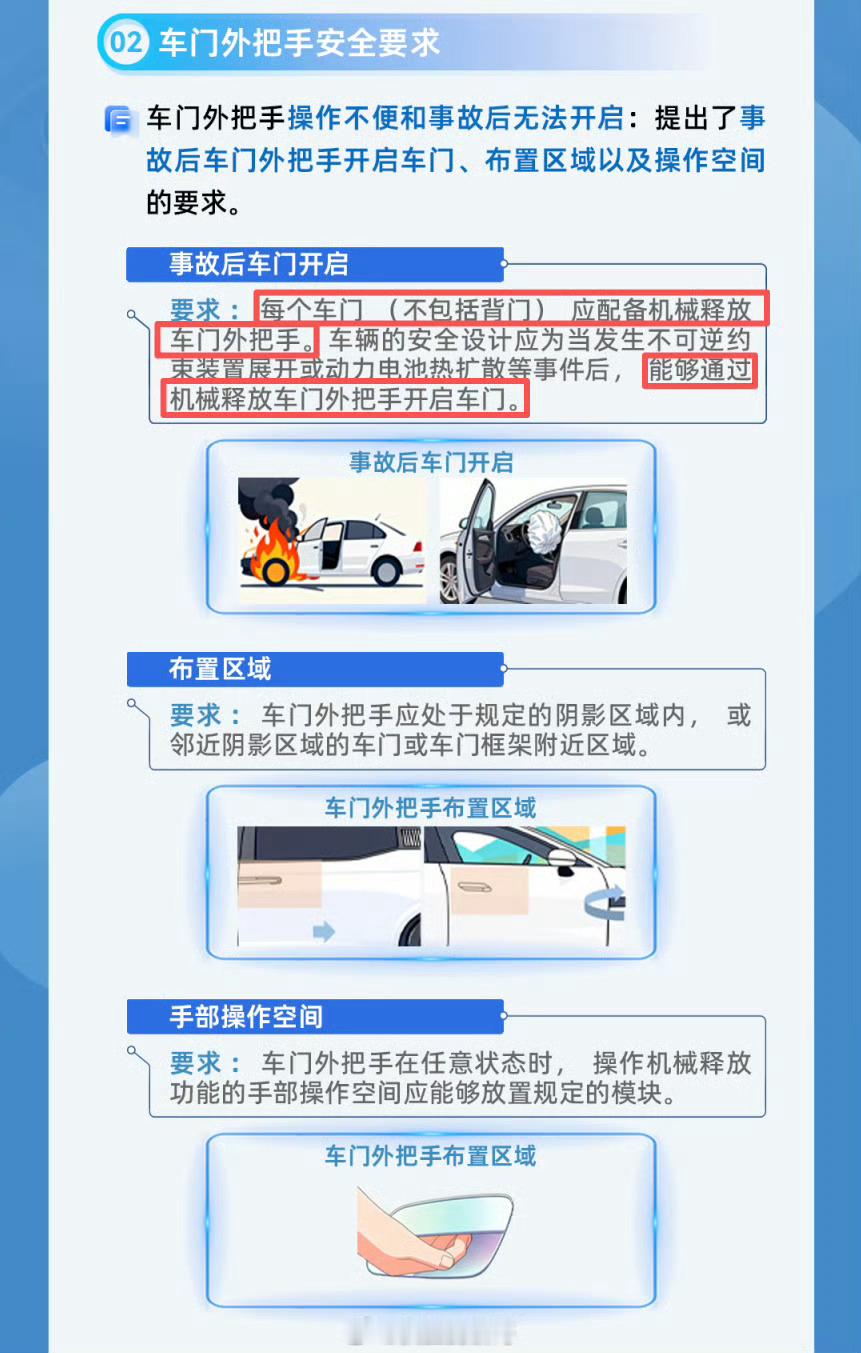 02 车门外把手安全要求

车门外把手操作不便和事故后无法开启：提出了事故后车门外把手开启车门、布置区域以及操作空间的要求。

事故后车门开启

要求：每个车门（不包括背门）应配备机械释放车门外把手。车辆的安全设计应为当发生不可逆约束装置展开或动力电池热扩散等事件后，能够通过机械释放车门外把手开启车门。

事故后车门开启

布置区域

要求：车门外把手应处于规定的阴影区域内，或邻近阴影区域的车门或车门框架附近区域。

车门外把手布置区域

手部操作空间

要求：车门外把手在任意状态时，操作机械释放功能的手部操作空间应能够放置规定的模块。

车门外把手布置区域