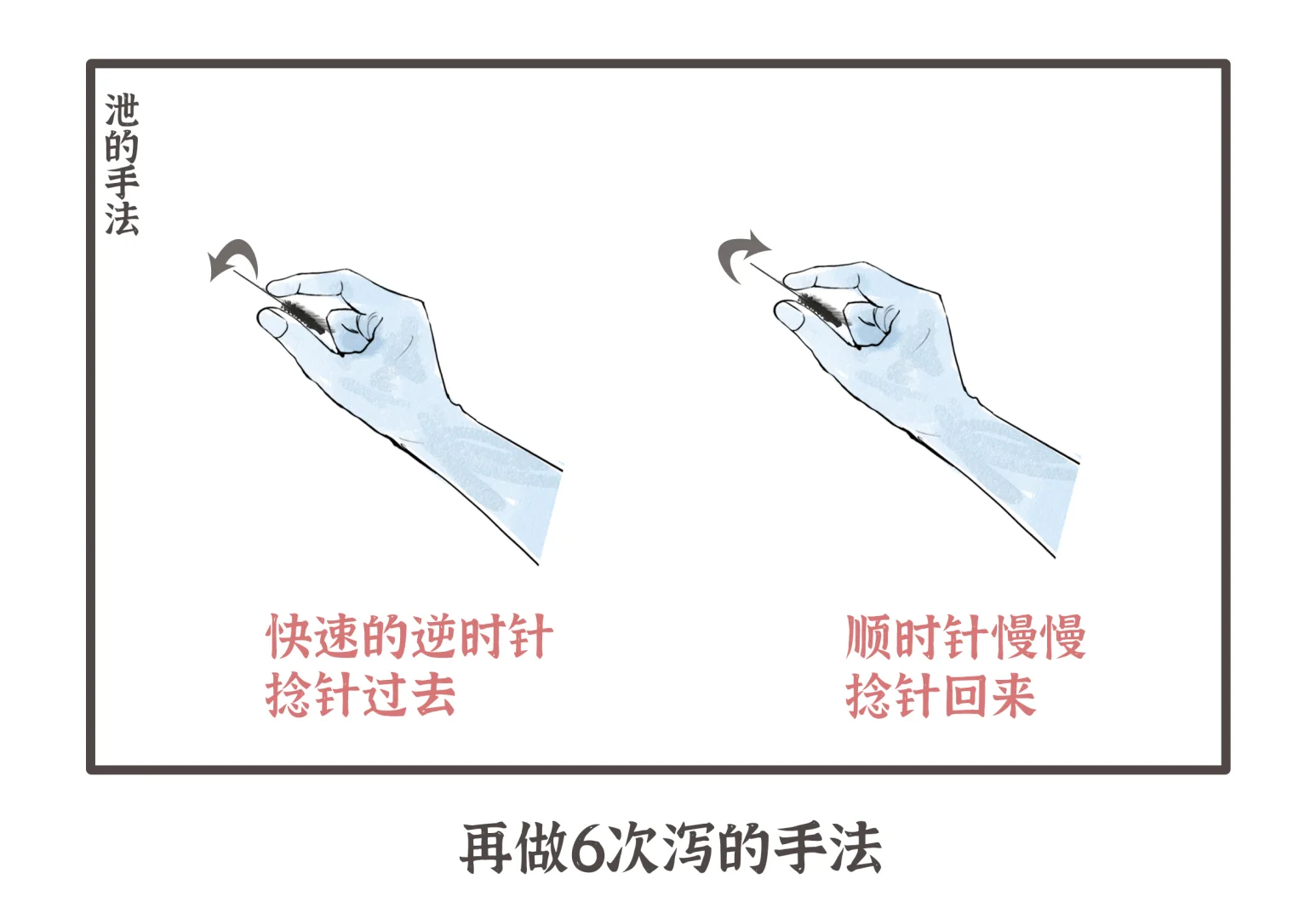 泄的手法

快速的逆时针捻针过去

顺时针慢慢捻针回来

再做6次泻的手法