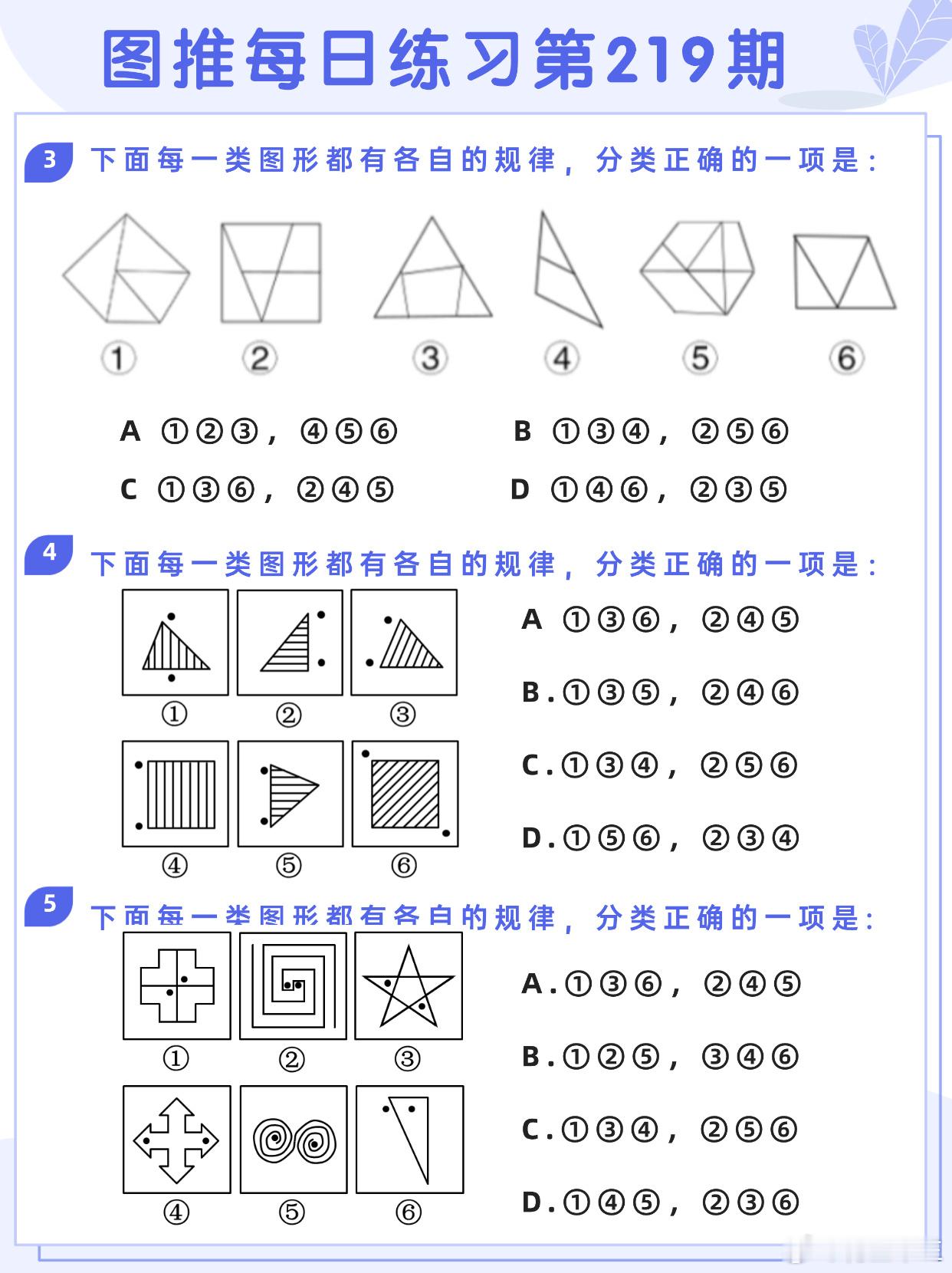 图推每日练习第219期

3 下面每一类图形都有各自的规律，分类正确的一项是：

① ② ③ ④ ⑤ ⑥

A ①②③，④⑤⑥

B ①③④，②⑤⑥

C ①③⑥，②④⑤

D ①④⑥，②③⑤

4 下面每一类图形都有各自的规律，分类正确的一项是：

① ② ③ ④ ⑤ ⑥

A ①③⑥，②④⑤

B.①③⑤，②④⑥

C.①③④，②⑤⑥

D.①⑤⑥，②③④

5 下面每一类图形都有各自的规律，分类正确的一项是：

① ② ③ ④ ⑤ ⑥

A.①③⑥，②④⑤

B.①②⑤，③④⑥

C.①③④，②⑤⑥

D.①④⑤，②③⑥