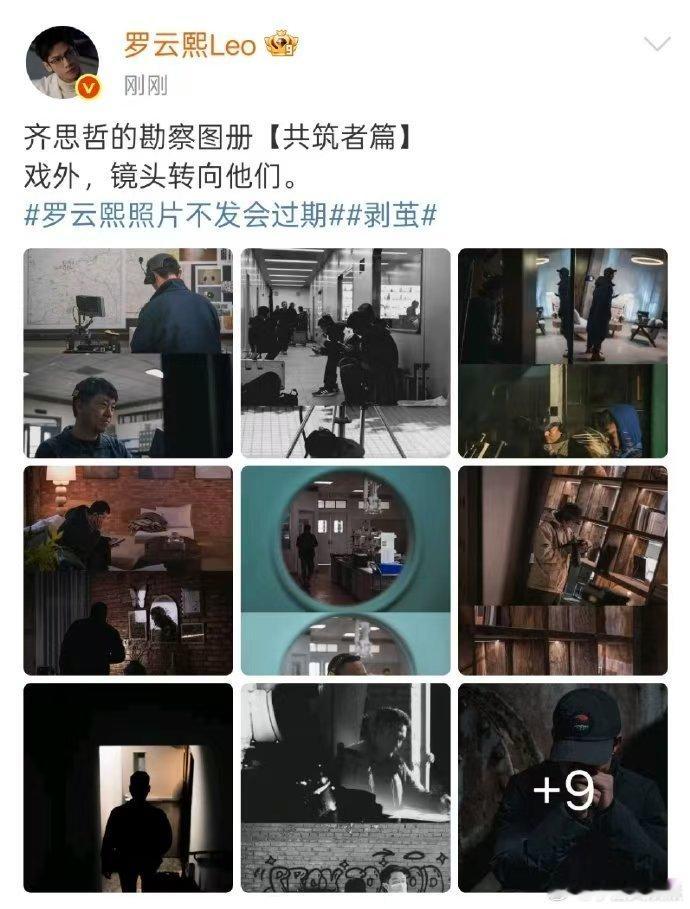 罗云熙Leo
刚刚

齐思哲的勘察图册【共筑者篇】
戏外，镜头转向他们。
#罗云熙照片不发会过期##剥茧#

+9