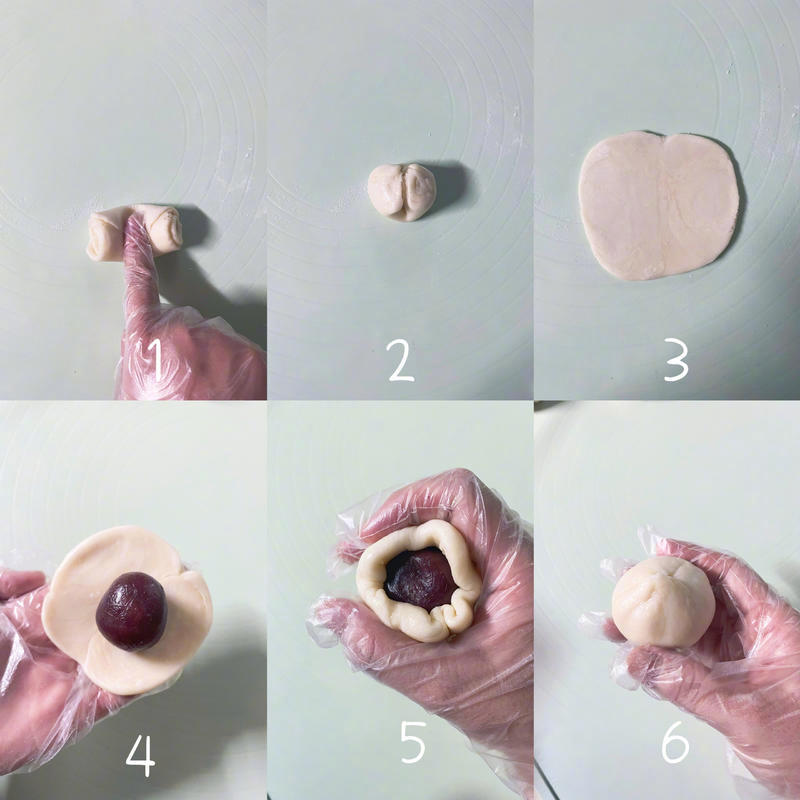 1

2

3

4

5

6