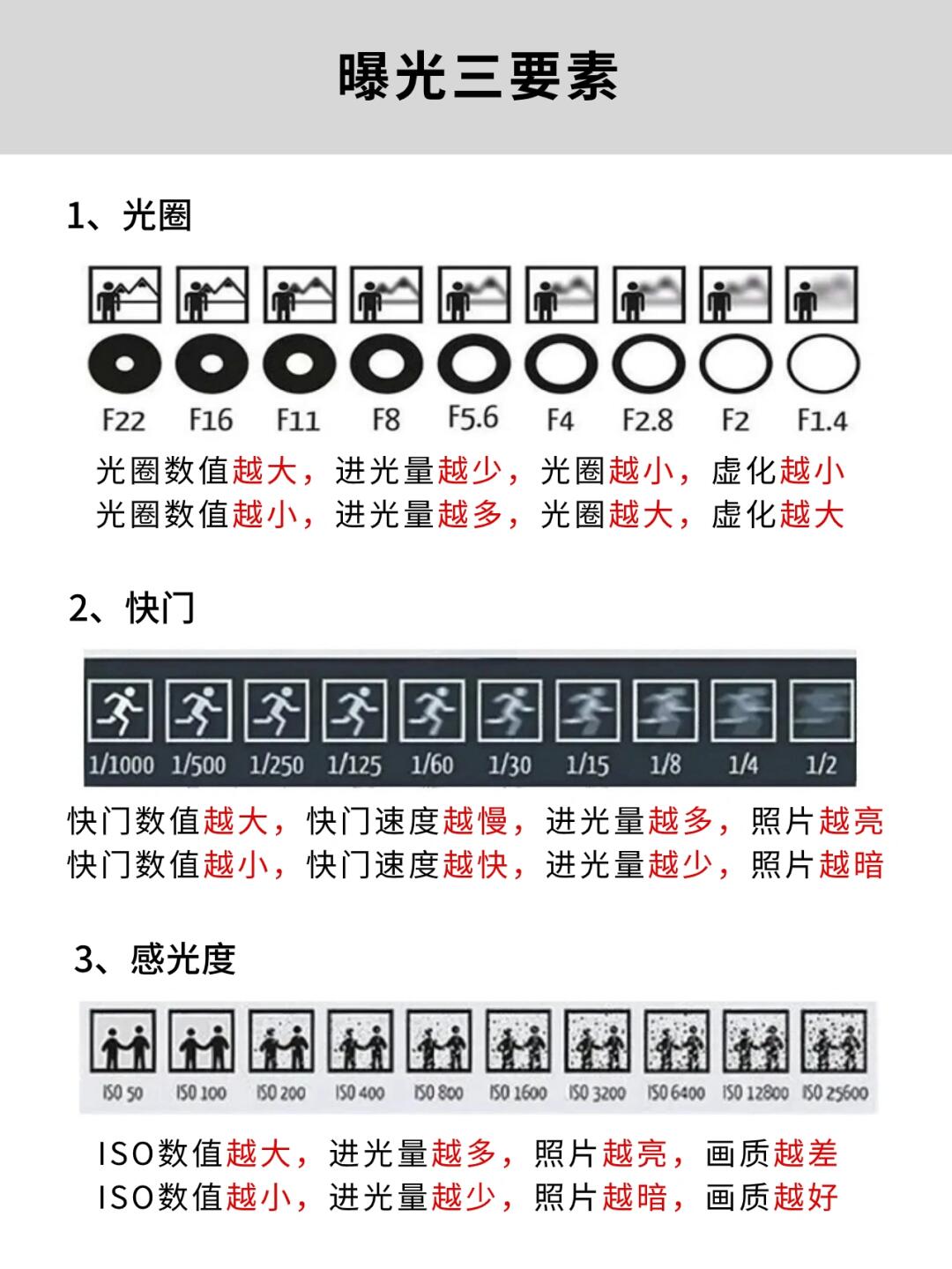 曝光三要素

1、光圈

F22 F16 F11 F8 F5.6 F4 F2.8 F2 F1.4

光圈数值越大，进光量越少，光圈越小，虚化越小
光圈数值越小，进光量越多，光圈越大，虚化越大

2、快门

1/1000 1/500 1/250 1/125 1/60 1/30 1/15 1/8 1/4 1/2

快门数值越大，快门速度越慢，进光量越多，照片越亮
快门数值越小，快门速度越快，进光量越少，照片越暗

3、感光度

ISO 50 ISO 100 ISO 200 ISO 400 ISO 800 ISO 1600 ISO 3200 ISO 6400 ISO 12800 ISO 25600

ISO数值越大，进光量越多，照片越亮，画质越差
ISO数值越小，进光量越少，照片越暗，画质越好