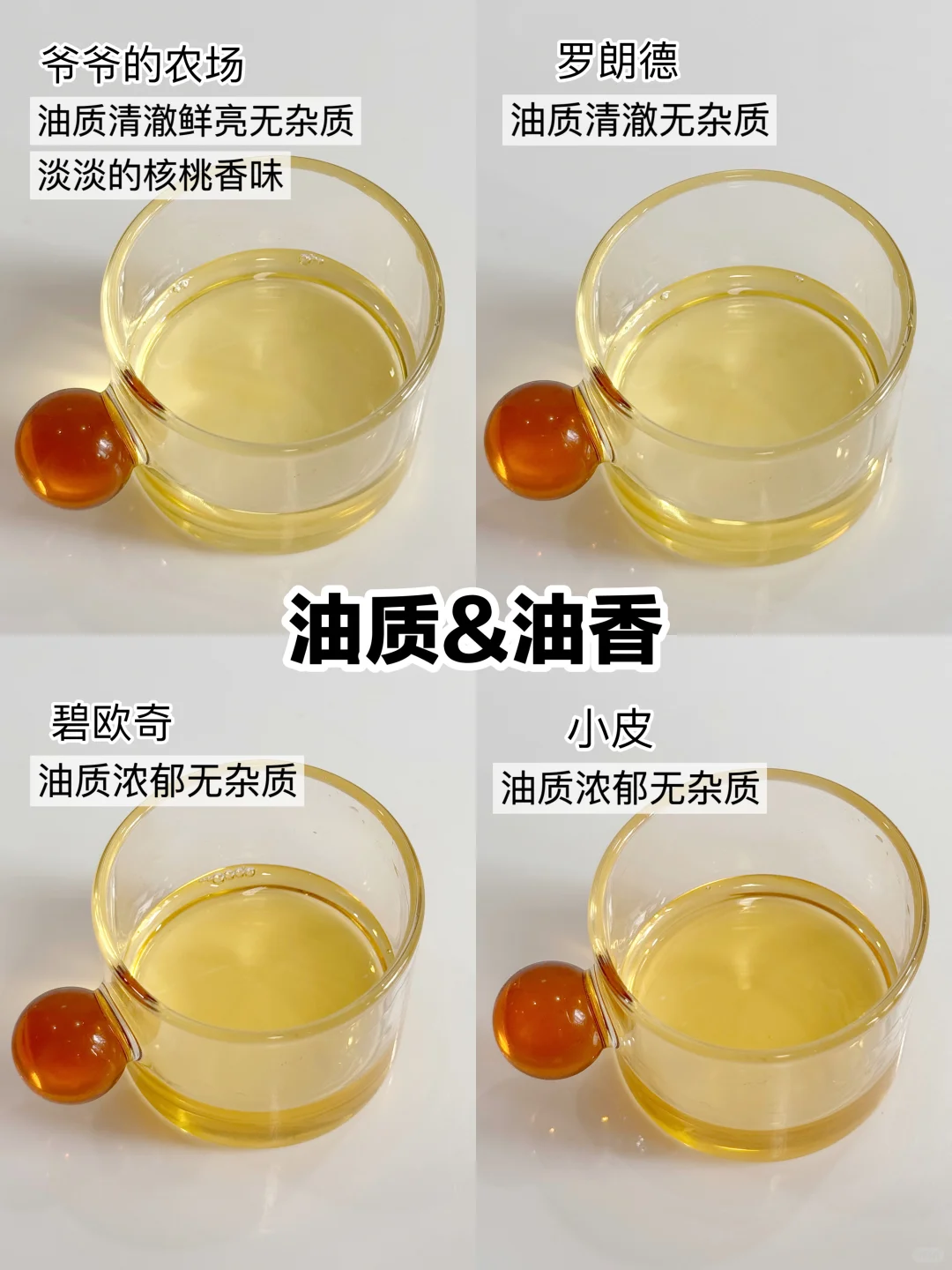 爷爷的农场
油质清澈鲜亮无杂质
淡淡的核桃香味

罗朗德
油质清澈无杂质

油质&油香

碧欧奇
油质浓郁无杂质

小皮
油质浓郁无杂质