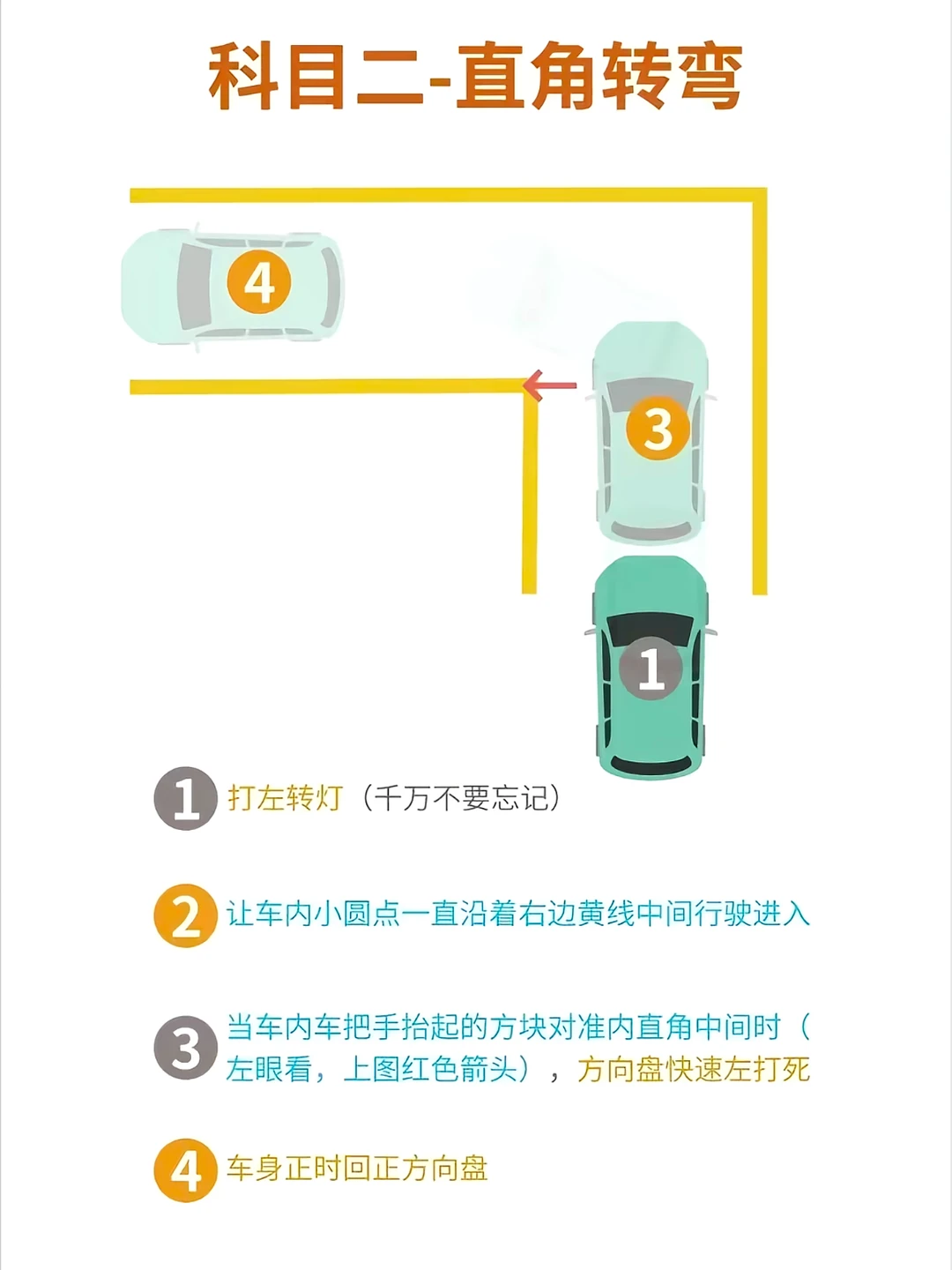 科目二-直角转弯

4

3

1

1 打左转灯（千万不要忘记）

2 让车内小圆点一直沿着右边黄线中间行驶进入

3 当车内车把手抬起的方块对准内直角中间时（左眼看，上图红色箭头），方向盘快速左打死

4 车身正时回正方向盘