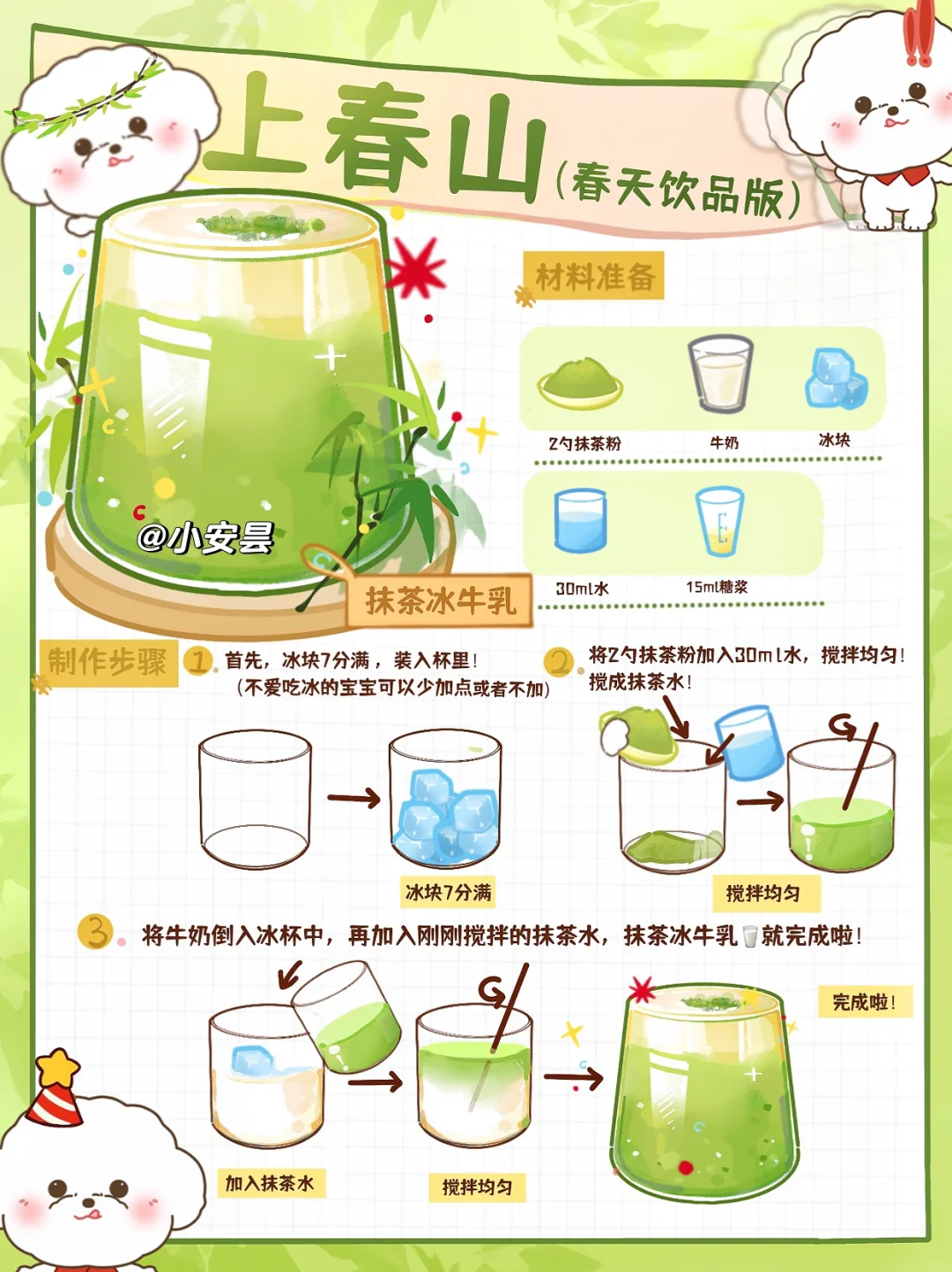 上春山(春天饮品版)

@小安昙

抹茶冰牛乳

材料准备

2勺抹茶粉

牛奶

冰块

30ml水

15ml糖浆

制作步骤

1. 首先，冰块7分满，装入杯里！
(不爱吃冰的宝宝可以少加点或者不加)

冰块7分满

2. 将2勺抹茶粉加入30ml水，搅拌均匀！搅成抹茶水！

搅拌均匀

3. 将牛奶倒入冰杯中，再加入刚刚搅拌的抹茶水，抹茶冰牛乳就完成啦！

加入抹茶水

搅拌均匀

完成啦！