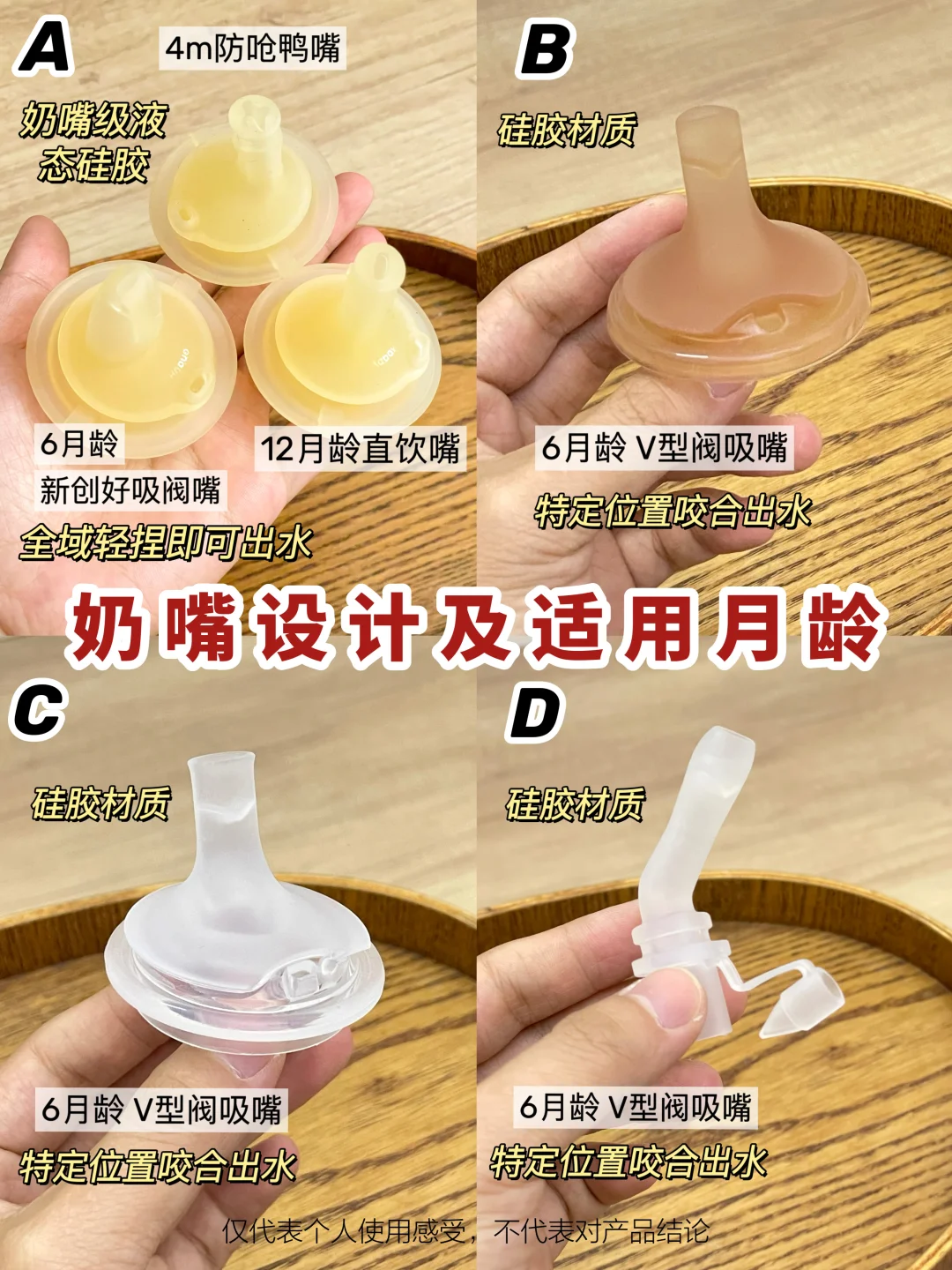 A

4m防呛鸭嘴

奶嘴级液态硅胶

6月龄

新创好吸阀嘴

12月龄直饮嘴

全域轻捏即可出水

B

硅胶材质

6月龄 V型阀吸嘴

特定位置咬合出水

奶嘴设计及适用月龄

C

硅胶材质

6月龄 V型阀吸嘴

特定位置咬合出水

D

硅胶材质

6月龄 V型阀吸嘴

特定位置咬合出水

仅代表个人使用感受，不代表对产品结论